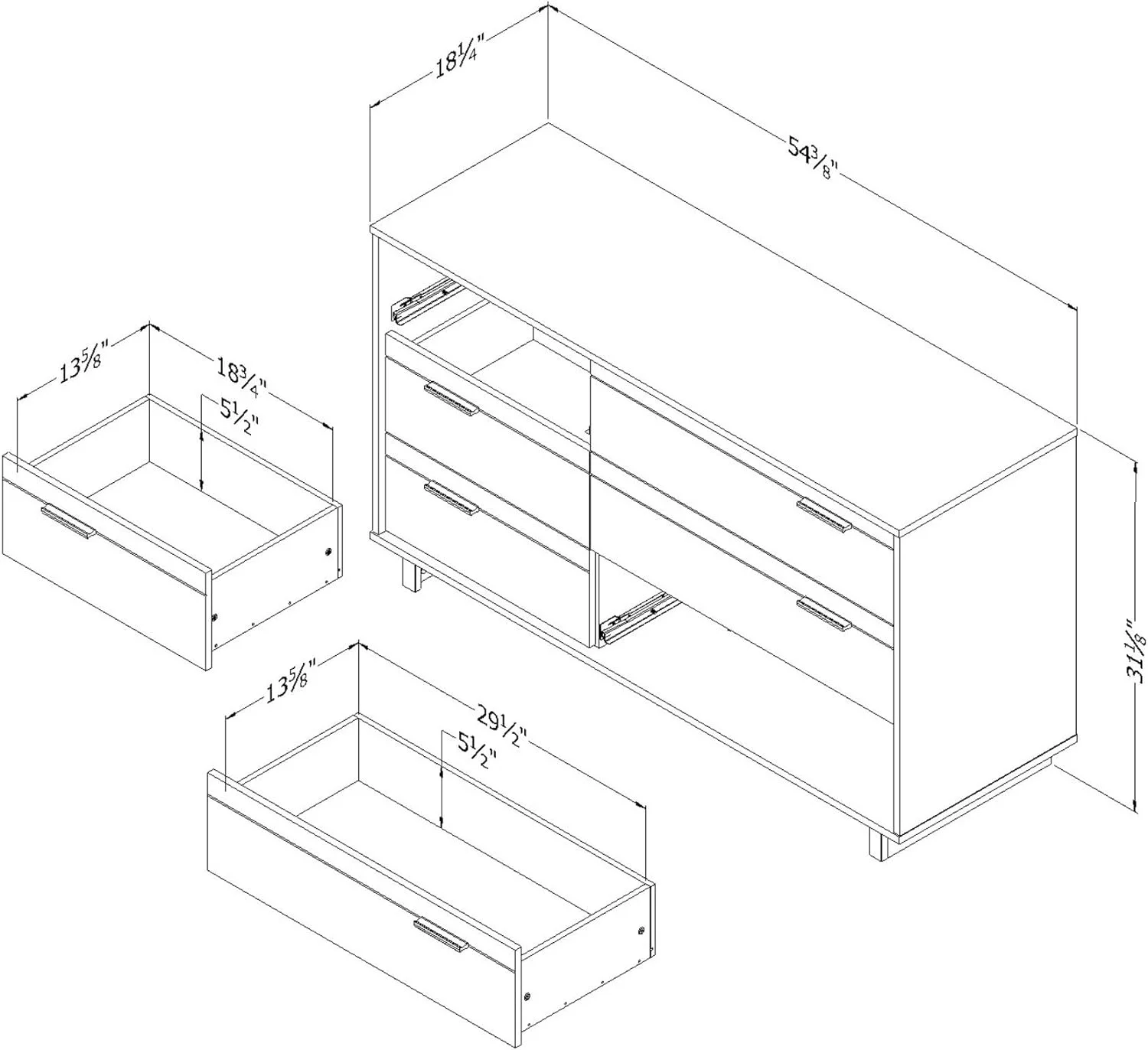 $18\frac{1}{4}$"

$54\frac{3}{8}$"

$13\frac{5}{8}$"

$18\frac{3}{4}$"

$5\frac{1}{2}$"

$31\frac{1}{8}$"

$13\frac{5}{8}$"

$29\frac{1}{2}$"

$5\frac{1}{2}$"