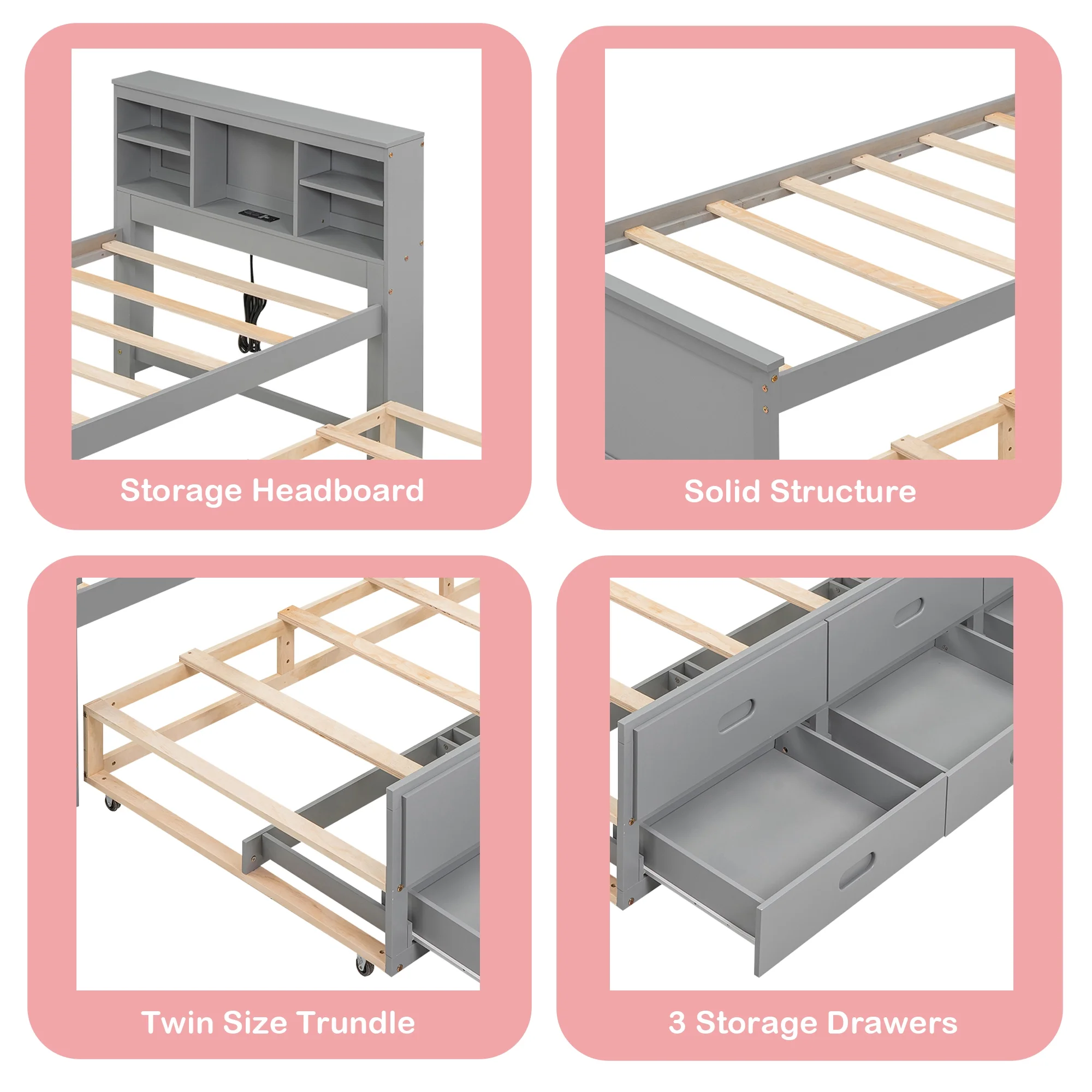 Storage Headboard

Solid Structure

Twin Size Trundle

3 Storage Drawers