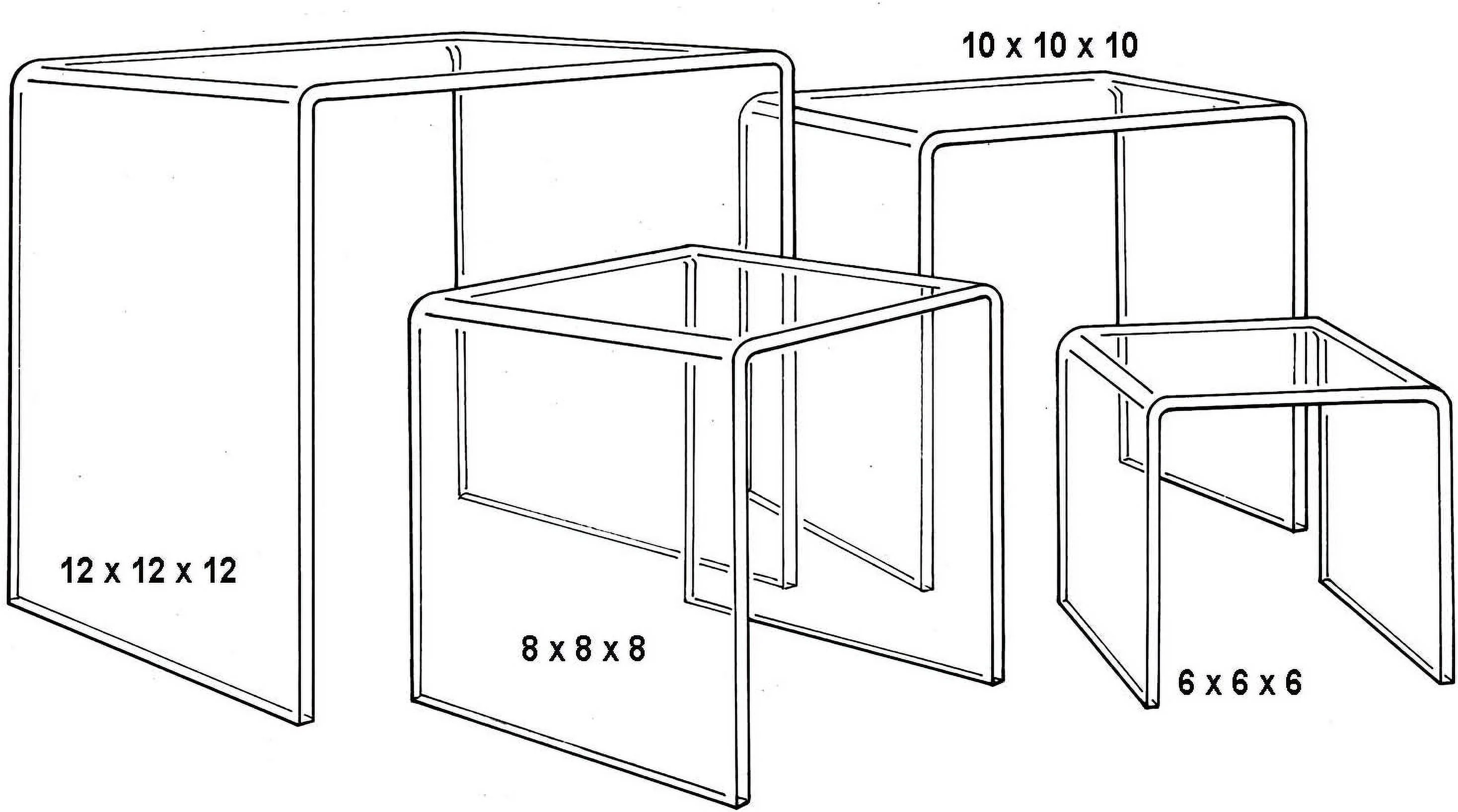 10 x 10 x 10

12 x 12 x 12

8 x 8 x 8

6 x 6 x 6