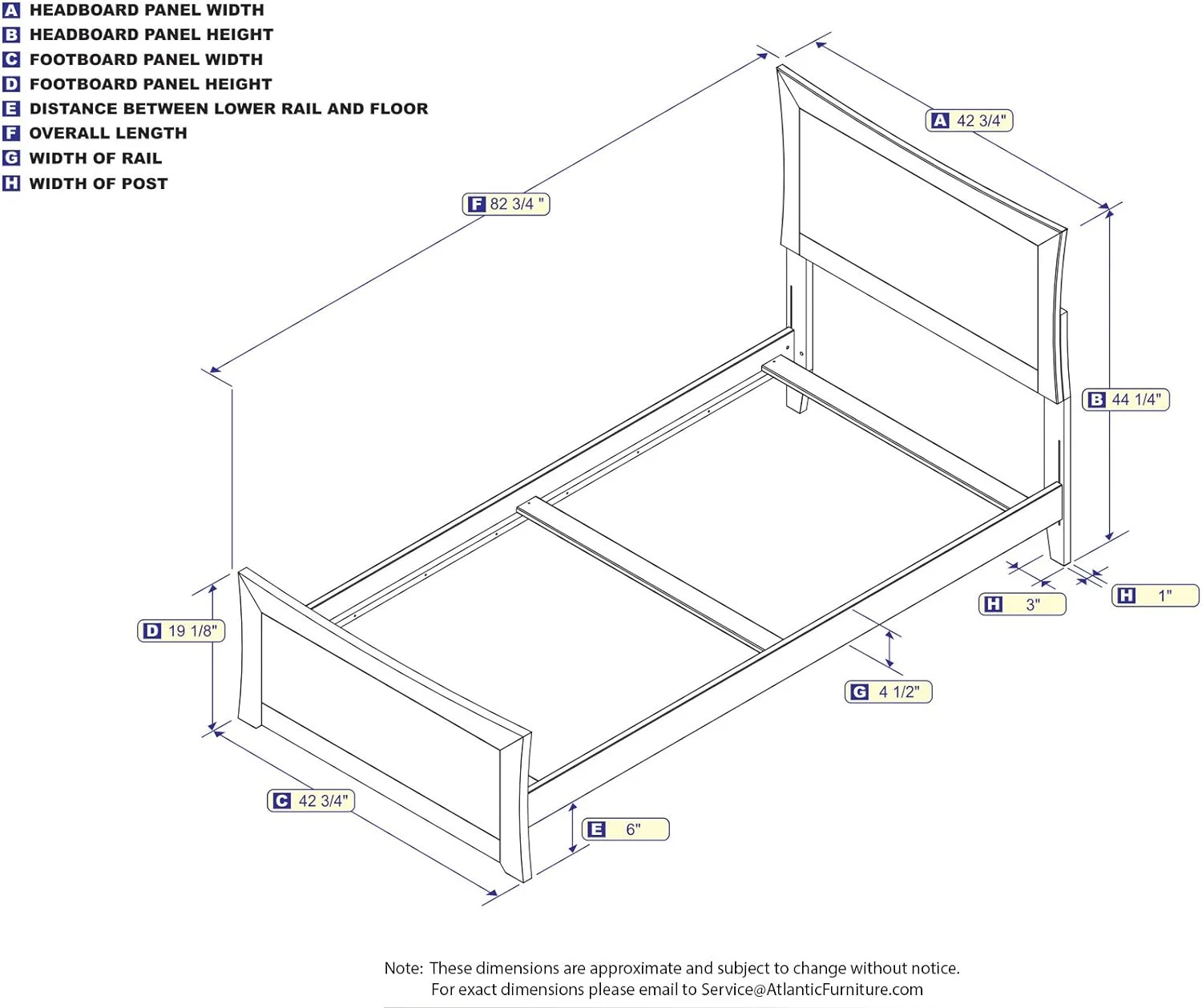 A HEADBOARD PANEL WIDTH
B HEADBOARD PANEL HEIGHT
C FOOTBOARD PANEL WIDTH
D FOOTBOARD PANEL HEIGHT
E DISTANCE BETWEEN LOWER RAIL AND FLOOR
F OVERALL LENGTH
G WIDTH OF RAIL
H WIDTH OF POST

A 42 3/4"

F 82 3/4 "

B 44 1/4"

H 3"

H 1"

D 19 1/8"

G 4 1/2"

C 42 3/4"

E 6"

Note: These dimensions are approximate and subject to change without notice.
For exact dimensions please email to Service@AtlanticFurniture.com