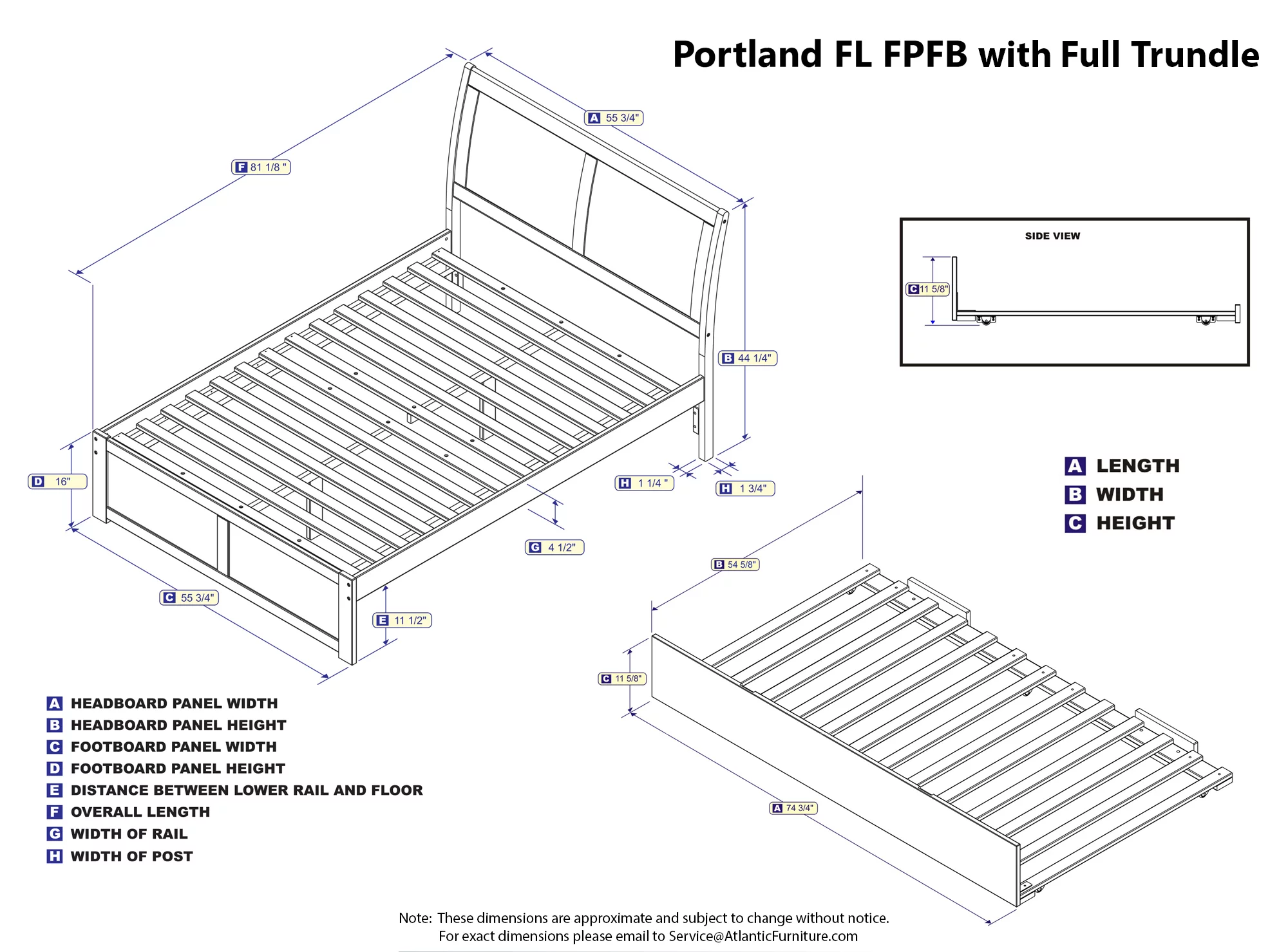 Portland FL FPFB with Full Trundle

A 55 3/4"

F 81 1/8 "

B 44 1/4"

D 16"

H 1 1/4 "

H 1 3/4"

G 4 1/2"

C 55 3/4"

E 11 1/2"

SIDE VIEW

C 11 5/8"

A LENGTH
B WIDTH
C HEIGHT

B 54 5/8"

C 11 5/8"

A 74 3/4"

A HEADBOARD PANEL WIDTH
B HEADBOARD PANEL HEIGHT
C FOOTBOARD PANEL WIDTH
D FOOTBOARD PANEL HEIGHT
E DISTANCE BETWEEN LOWER RAIL AND FLOOR
F OVERALL LENGTH
G WIDTH OF RAIL
H WIDTH OF POST

Note: These dimensions are approximate and subject to change without notice.
For exact dimensions please email to Service@AtlanticFurniture.com