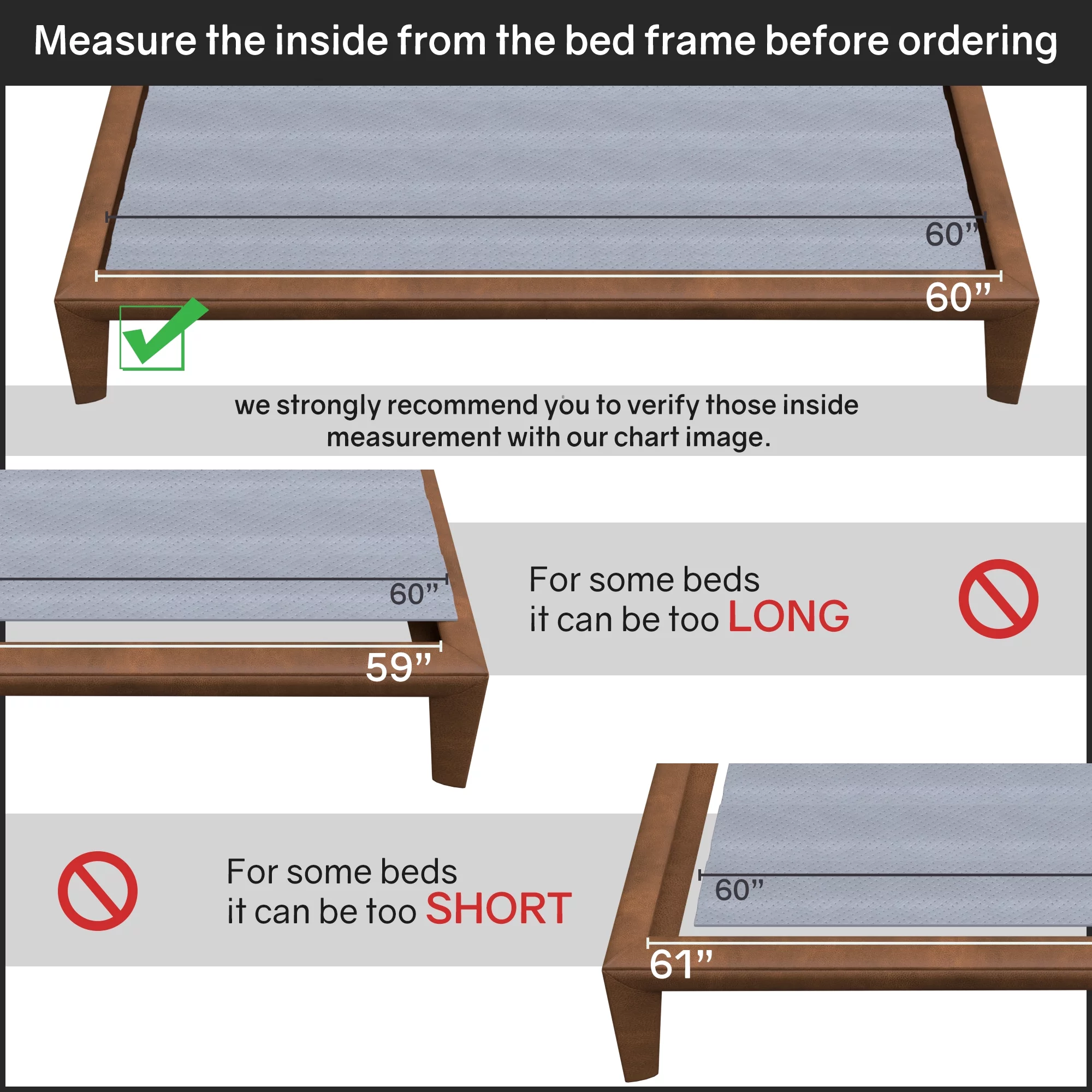 Measure the inside from the bed frame before ordering

60”

60”

we strongly recommend you to verify those inside measurement with our chart image.

60”

59”

For some beds
it can be too LONG

For some beds
it can be too SHORT

60”

61”