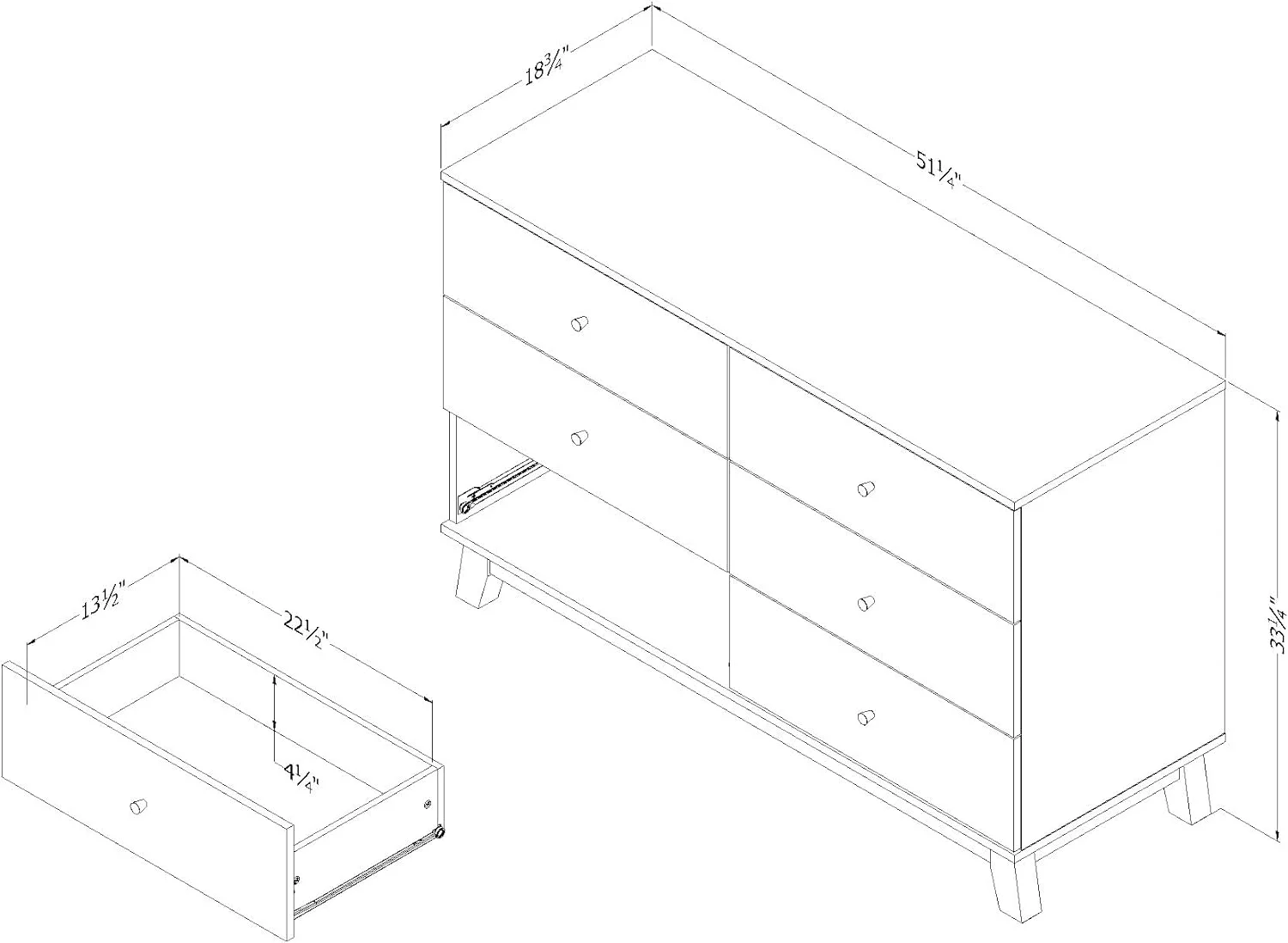 $18\frac{3}{4}$"

$51\frac{1}{4}$"

$33\frac{1}{4}$"

$13\frac{1}{2}$"

$22\frac{1}{2}$"

$4\frac{1}{4}$"