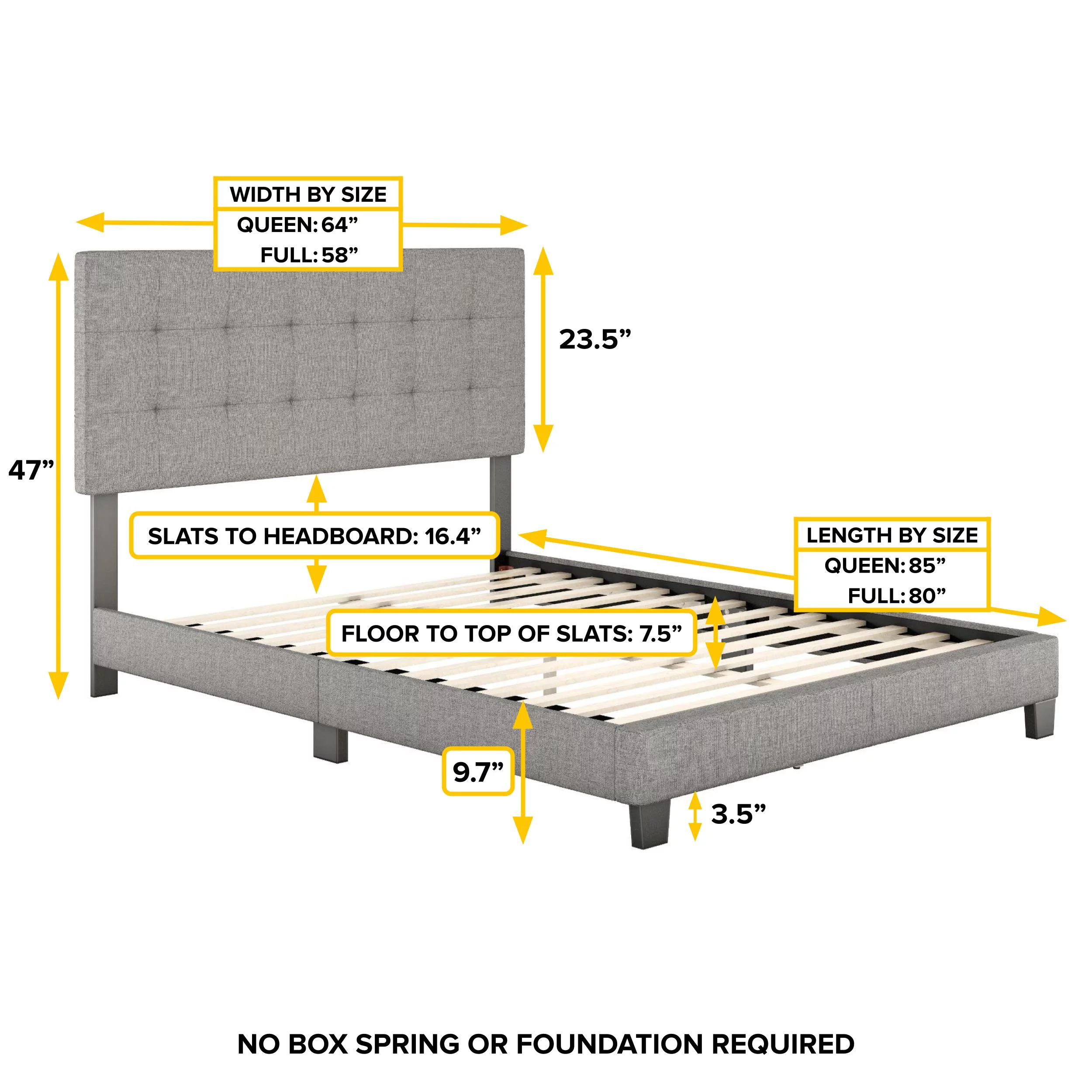 WIDTH BY SIZE
QUEEN: 64”
FULL: 58”

23.5”

47”

SLATS TO HEADBOARD: 16.4”

LENGTH BY SIZE
QUEEN: 85”
FULL: 80”

FLOOR TO TOP OF SLATS: 7.5”

9.7”

3.5”

NO BOX SPRING OR FOUNDATION REQUIRED