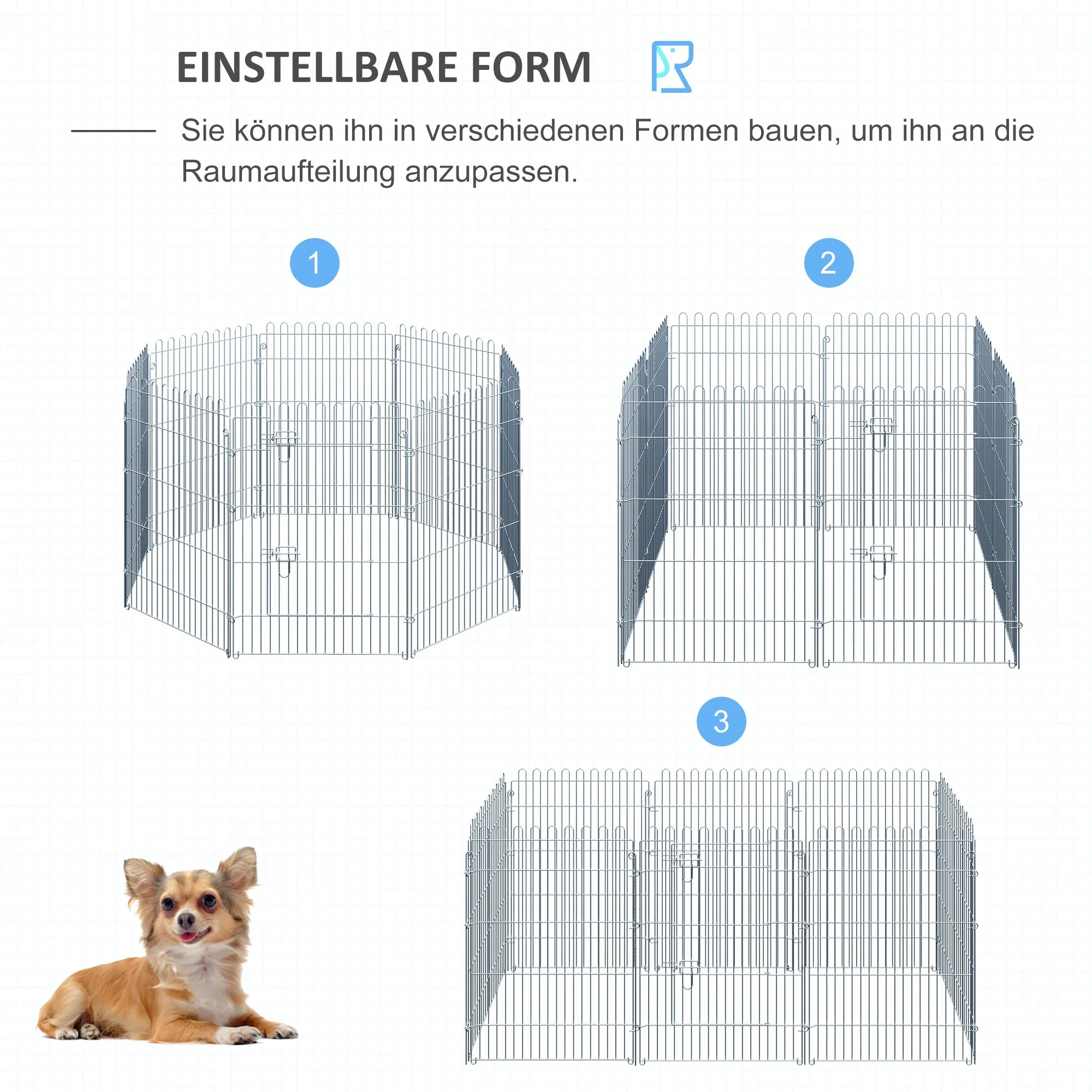 EINSTELLBARE FORM

Sie können ihn in verschiedenen Formen bauen, um ihn an die Raumaufteilung anzupassen.

1

2

3