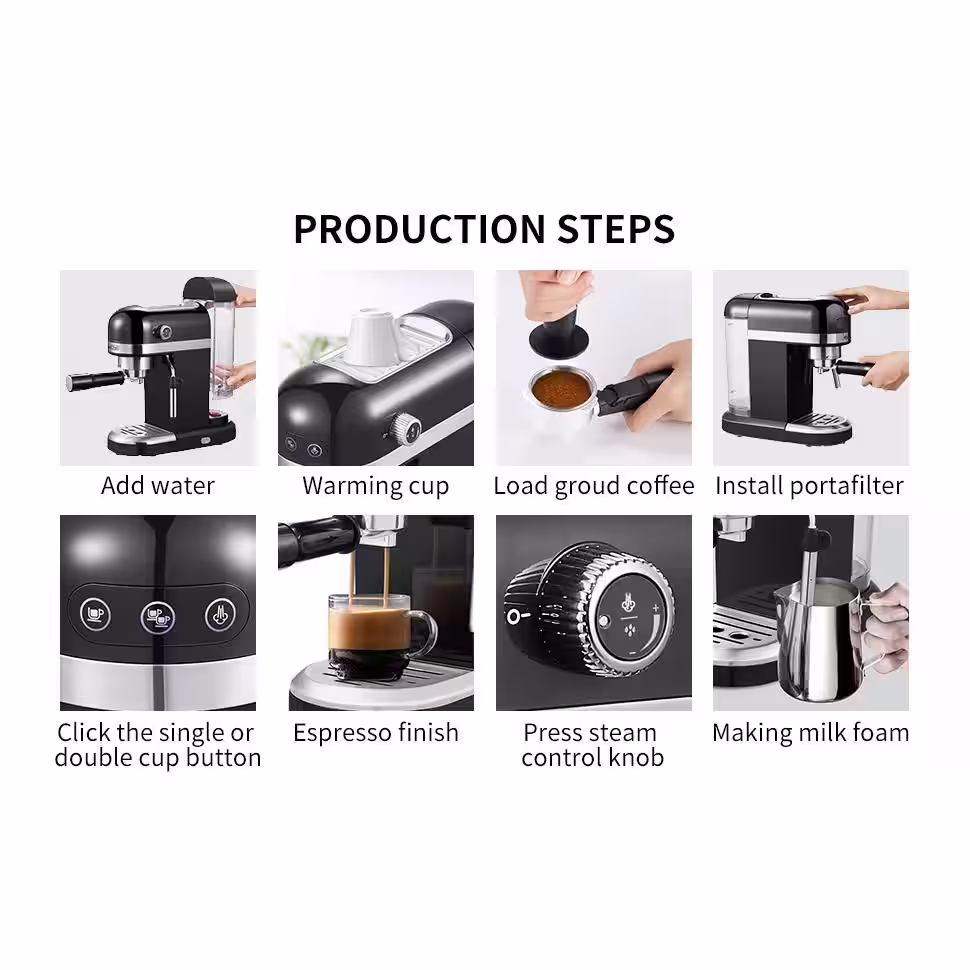 PRODUCTION STEPS

Add water

Warming cup

Load groud coffee

Install portafilter

Click the single or double cup button

Espresso finish

Press steam control knob

Making milk foam