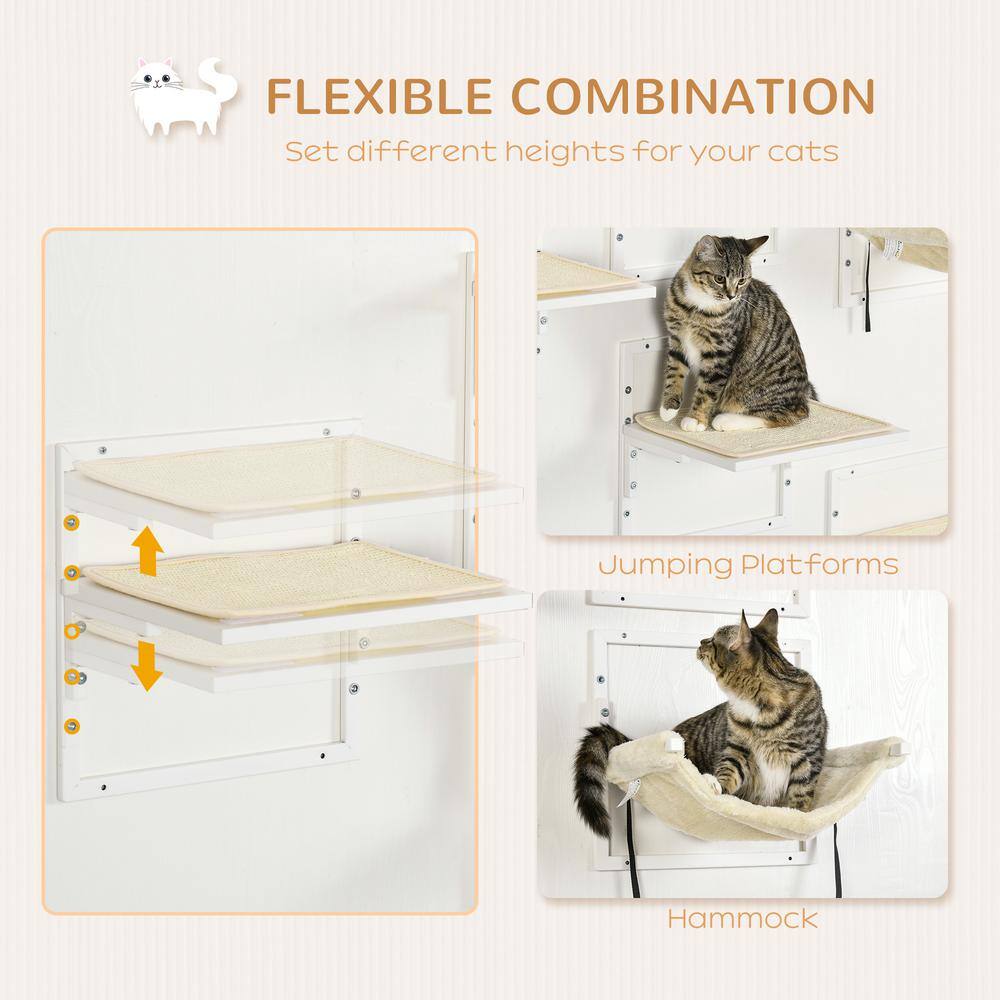 FLEXIBLE COMBINATION
Set different heights for your cats

Jumping Platforms

Hammock