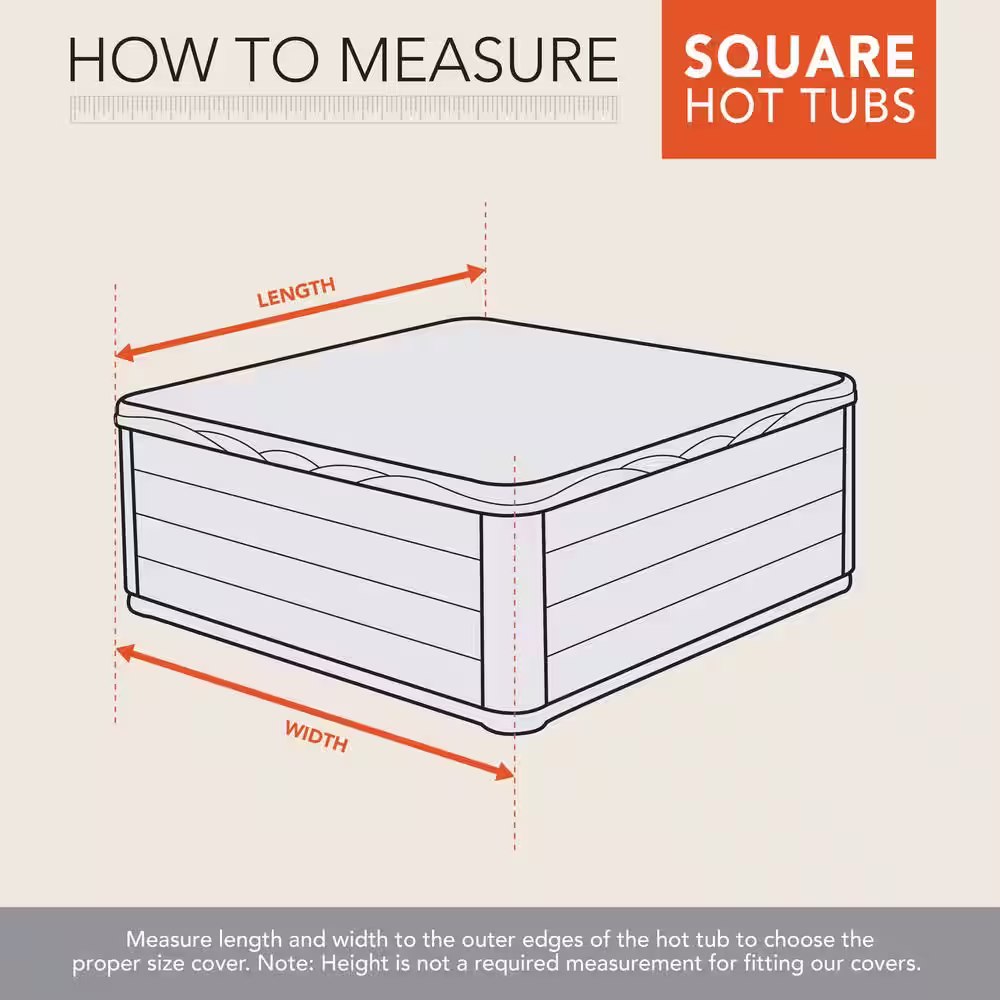 HOW TO MEASURE

SQUARE HOT TUBS

LENGTH

WIDTH

Measure length and width to the outer edges of the hot tub to choose the proper size cover. Note: Height is not a required measurement for fitting our covers.