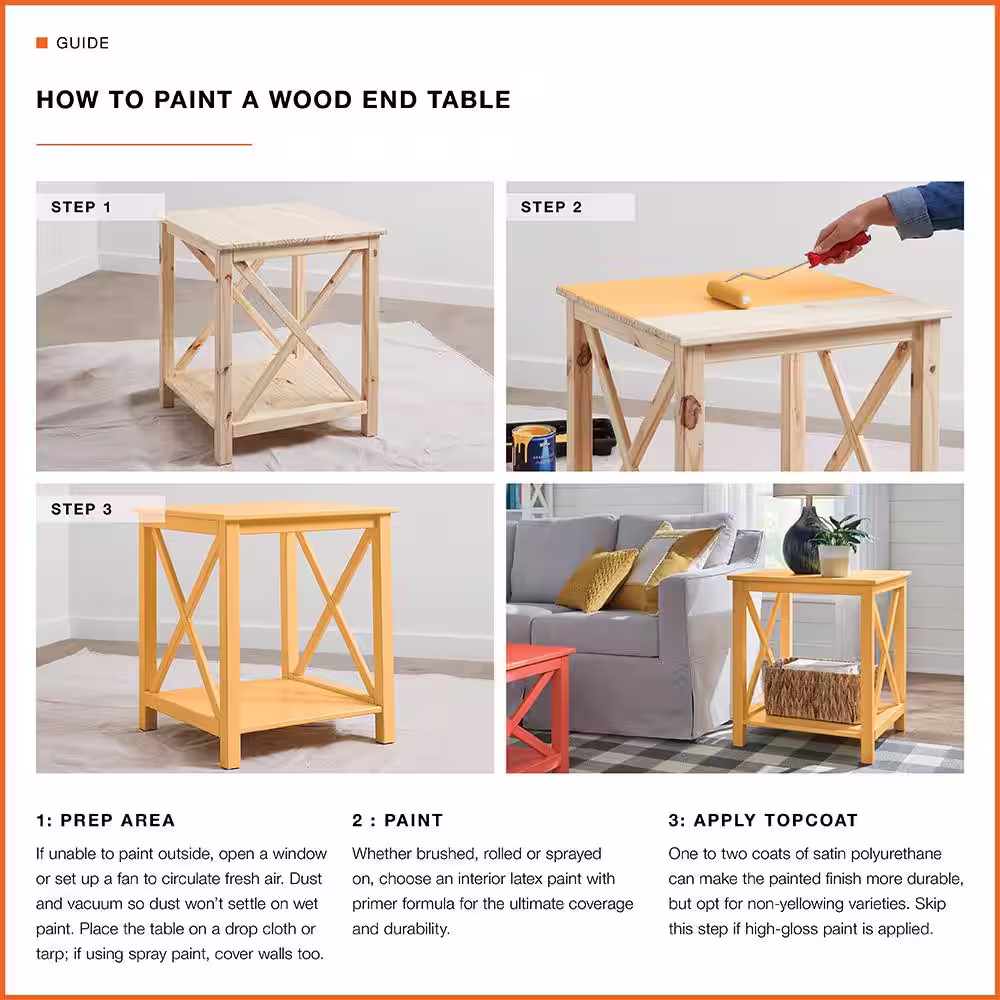 GUIDE

HOW TO PAINT A WOOD END TABLE

STEP 1

STEP 2

STEP 3

1: PREP AREA

If unable to paint outside, open a window or set up a fan to circulate fresh air. Dust and vacuum so dust won't settle on wet paint. Place the table on a drop cloth or tarp; if using spray paint, cover walls too.

2 : PAINT

Whether brushed, rolled or sprayed on, choose an interior latex paint with primer formula for the ultimate coverage and durability.

3: APPLY TOPCOAT

One to two coats of satin polyurethane can make the painted finish more durable, but opt for non-yellowing varieties. Skip this step if high-gloss paint is applied.