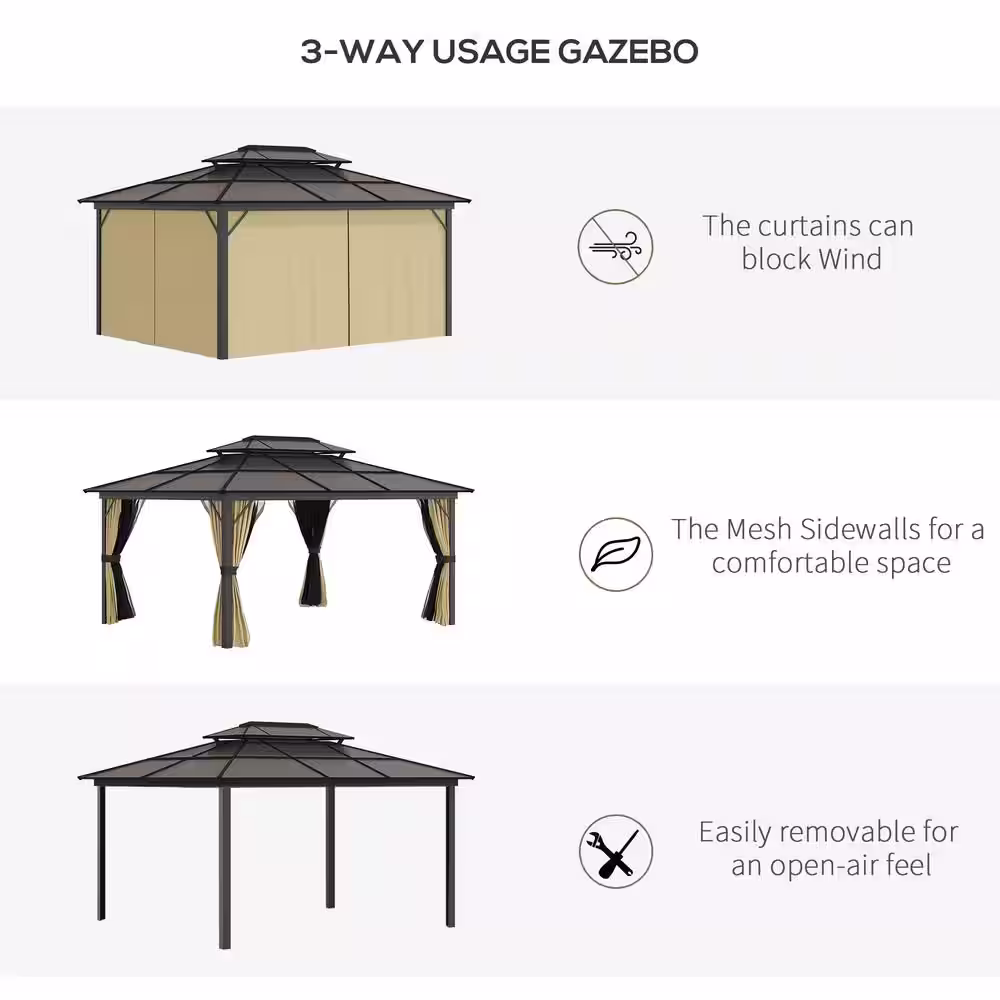 3-WAY USAGE GAZEBO

The curtains can block Wind

The Mesh Sidewalls for a comfortable space

Easily removable for an open-air feel