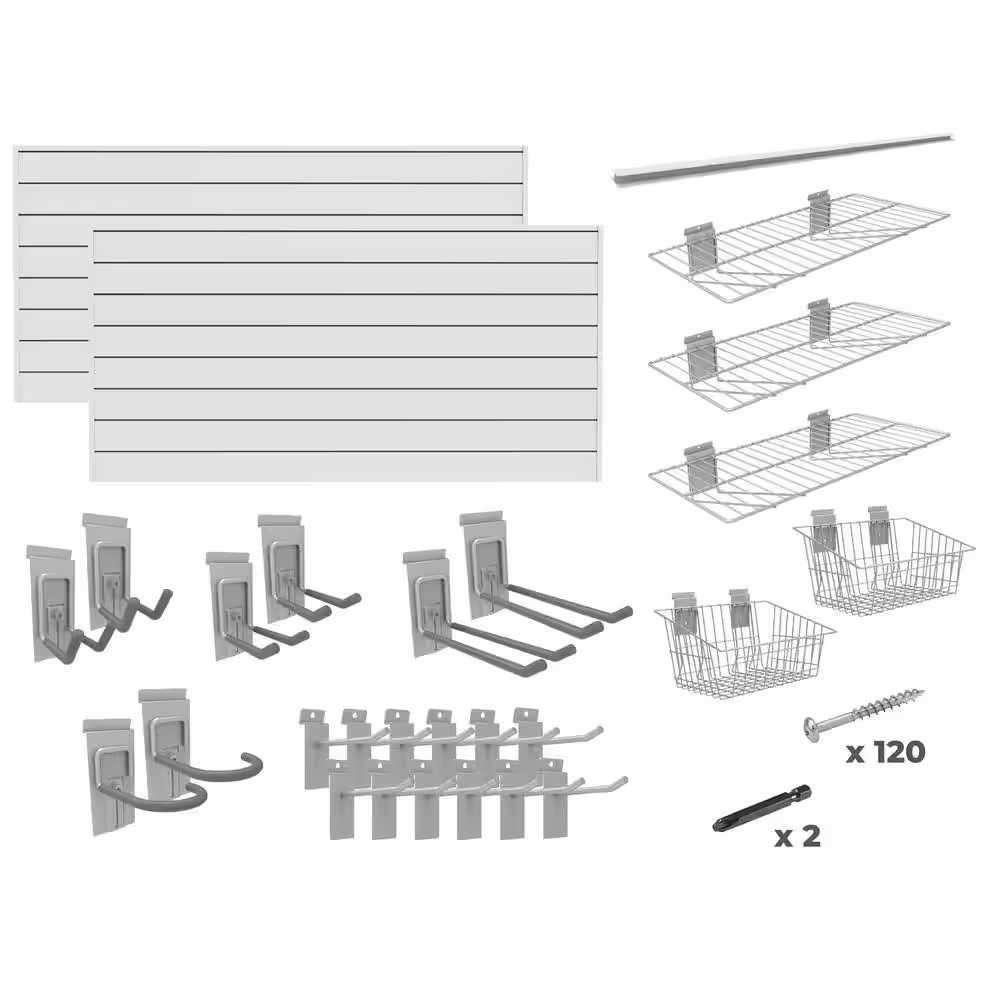 x 120

x 2