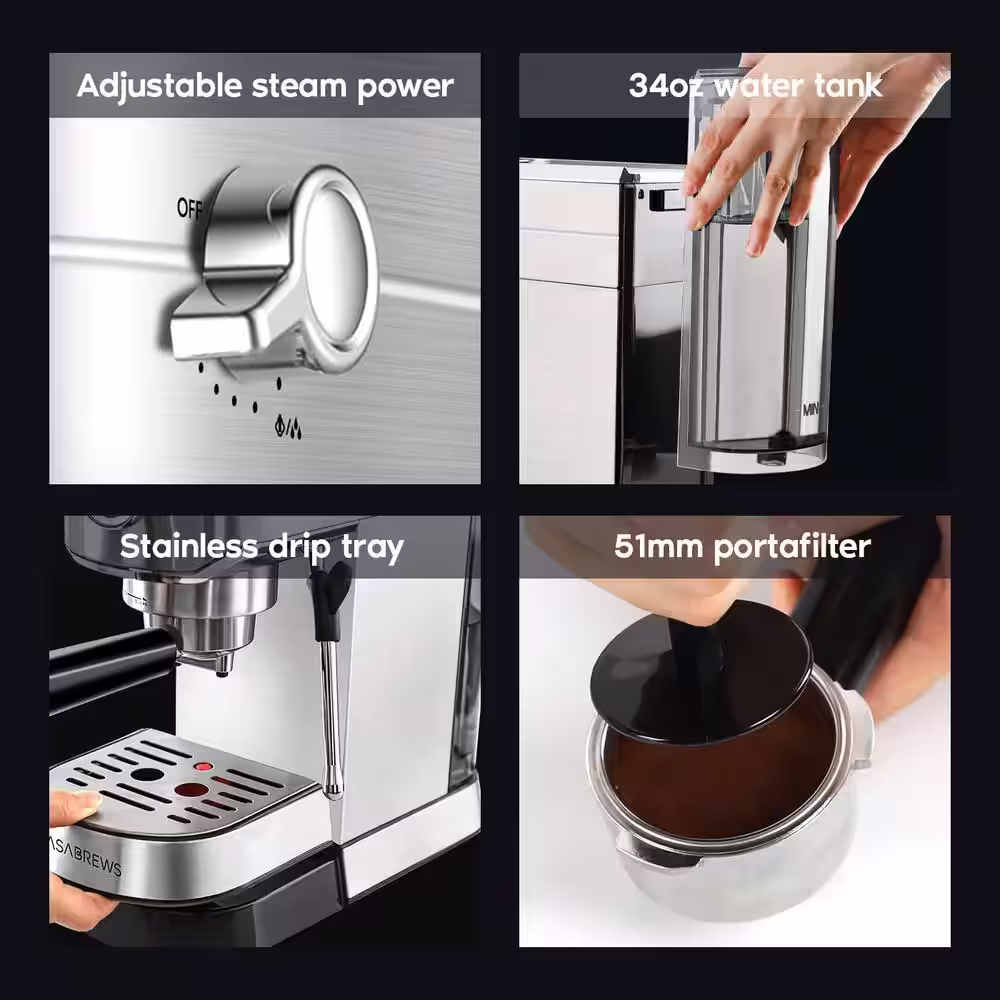 Adjustable steam power

OFF

34oz water tank

MIN

Stainless drip tray

ASABREWS

51mm portafilter