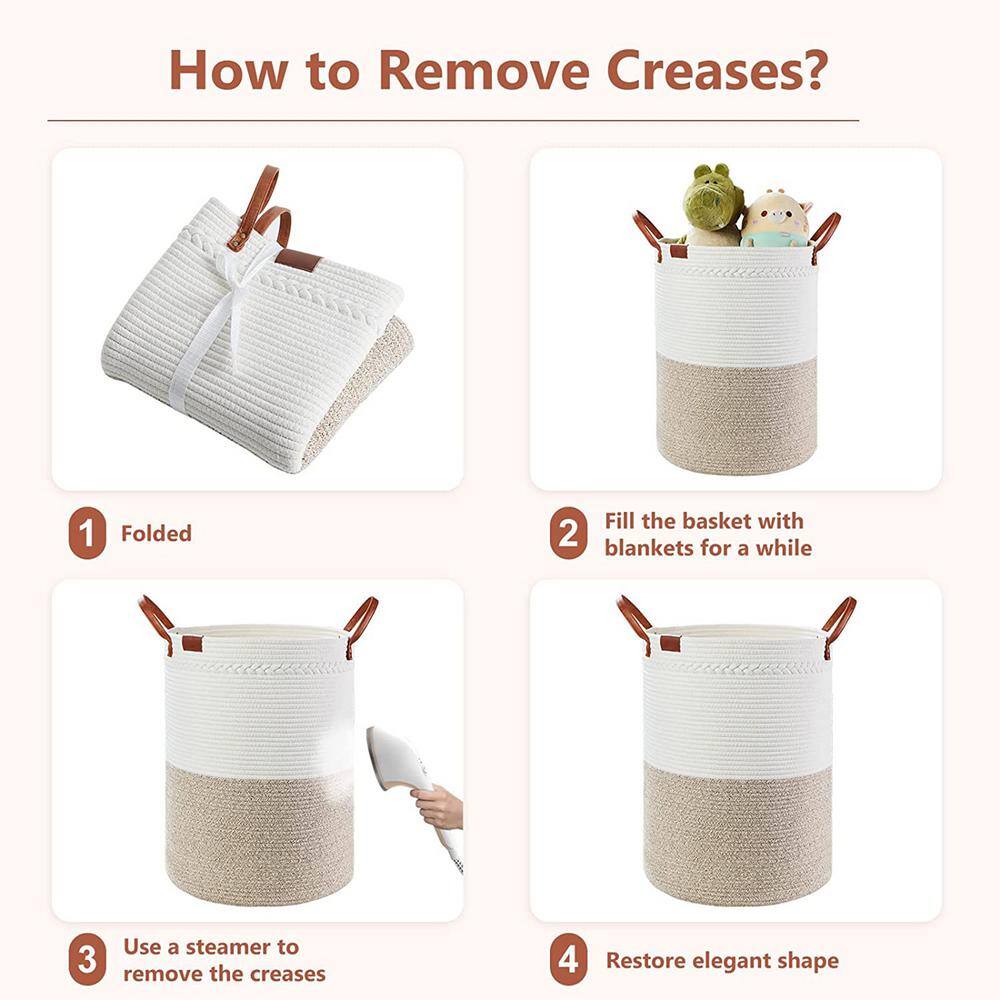 How to Remove Creases?

1 Folded

2 Fill the basket with blankets for a while

3 Use a steamer to remove the creases

4 Restore elegant shape