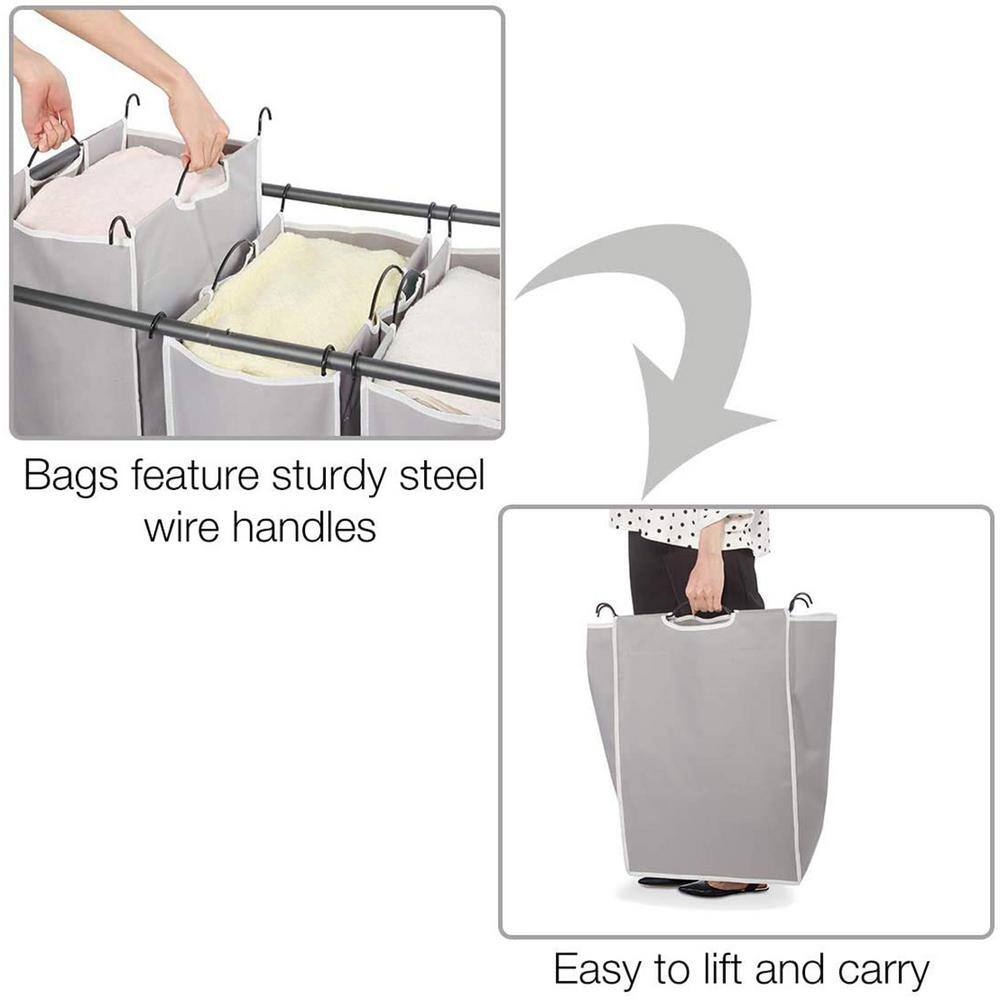 Bags feature sturdy steel wire handles

Easy to lift and carry