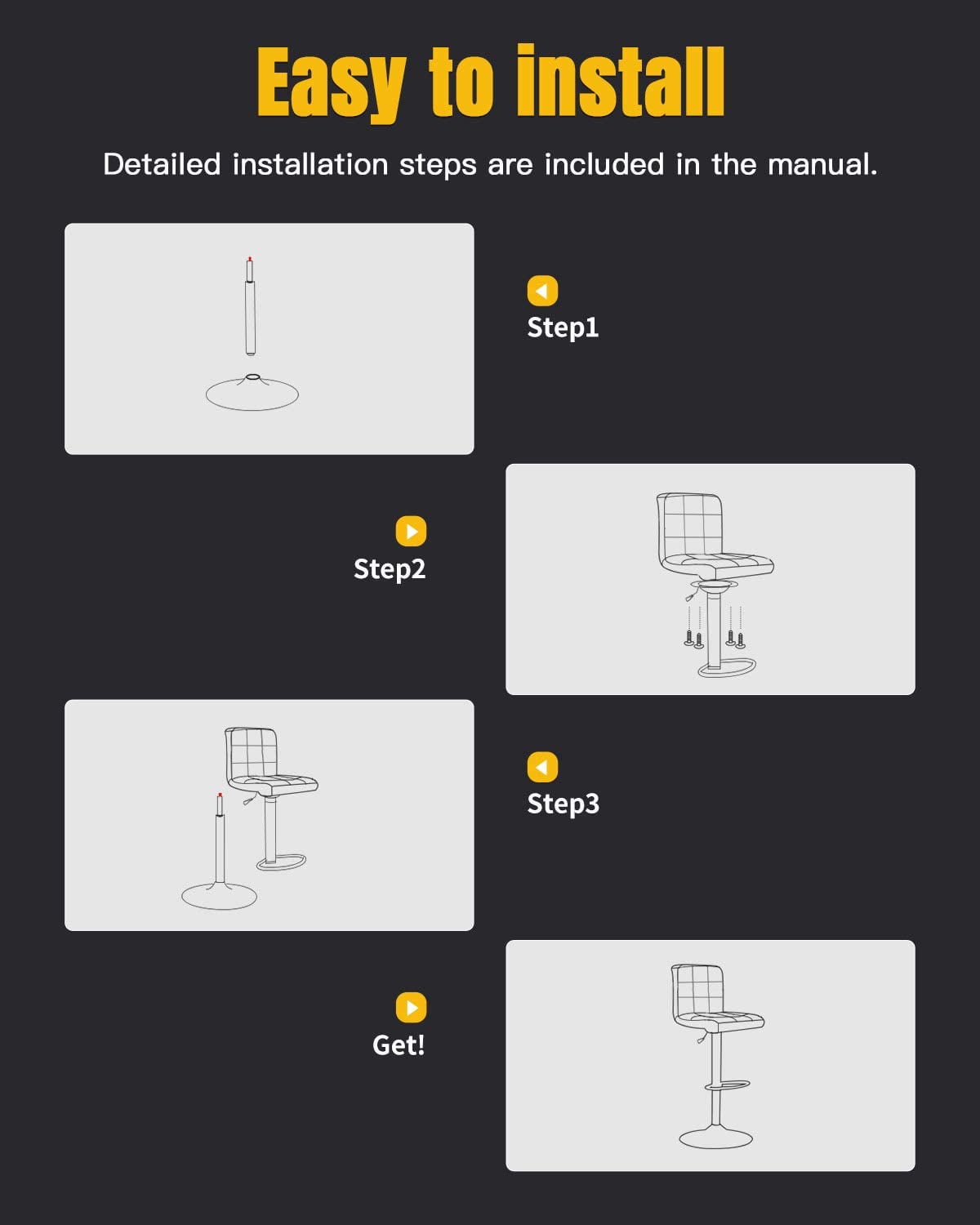 Easy to install

Detailed installation steps are included in the manual.

Step1

Step2

Step3

Get!