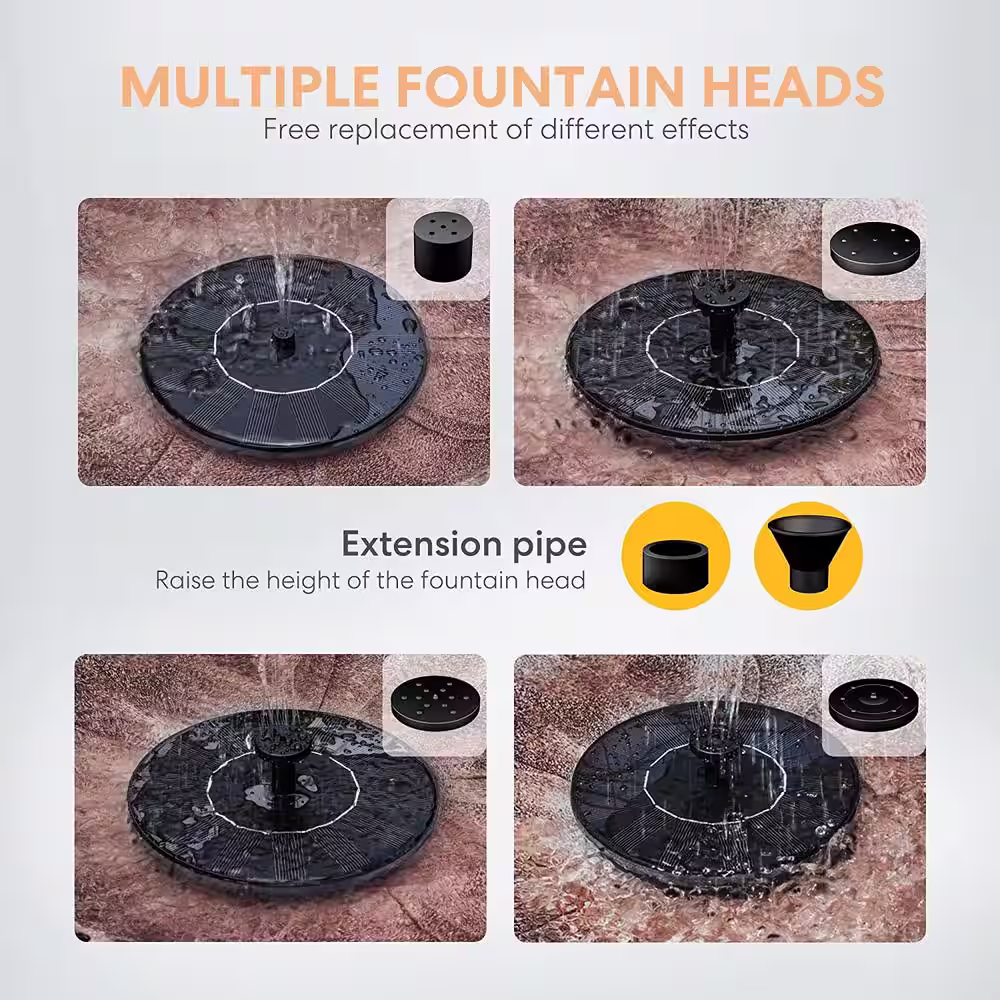 MULTIPLE FOUNTAIN HEADS
Free replacement of different effects

Extension pipe
Raise the height of the fountain head