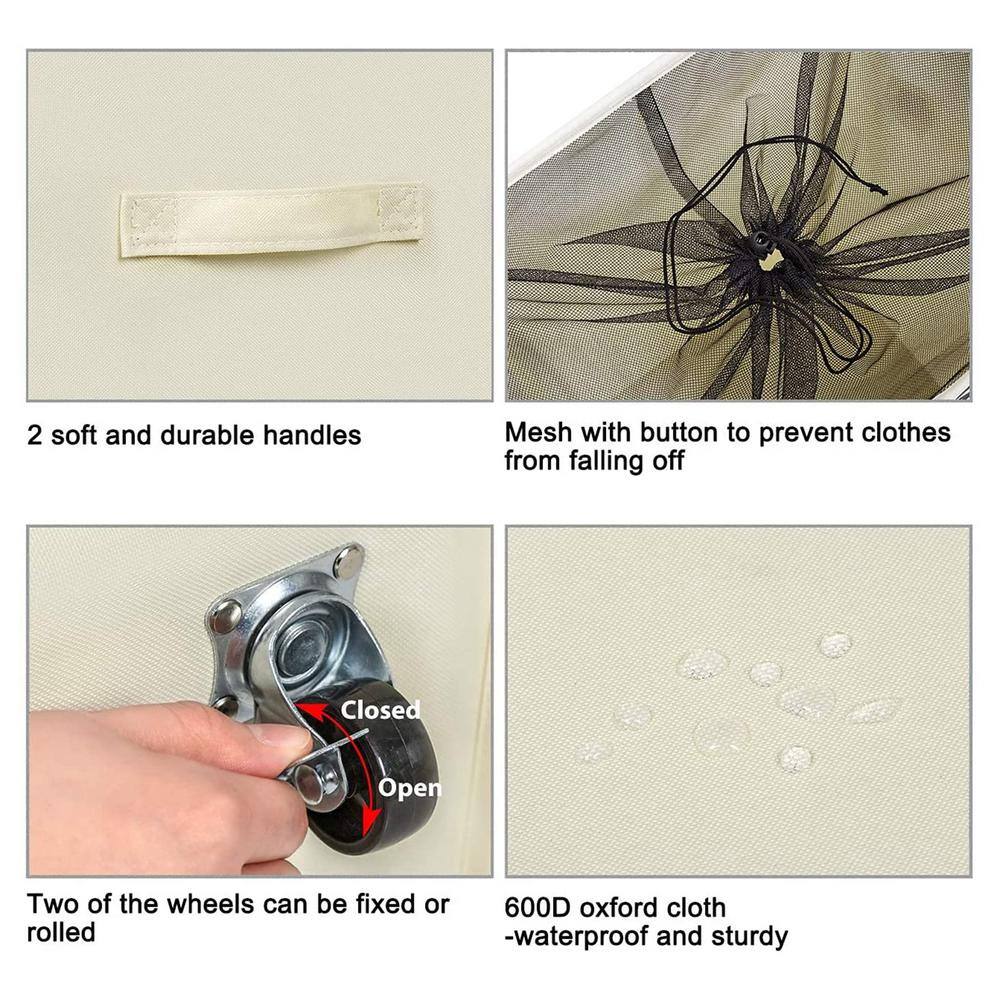 2 soft and durable handles

Mesh with button to prevent clothes from falling off

Closed

Open

Two of the wheels can be fixed or rolled

600D oxford cloth
-waterproof and sturdy