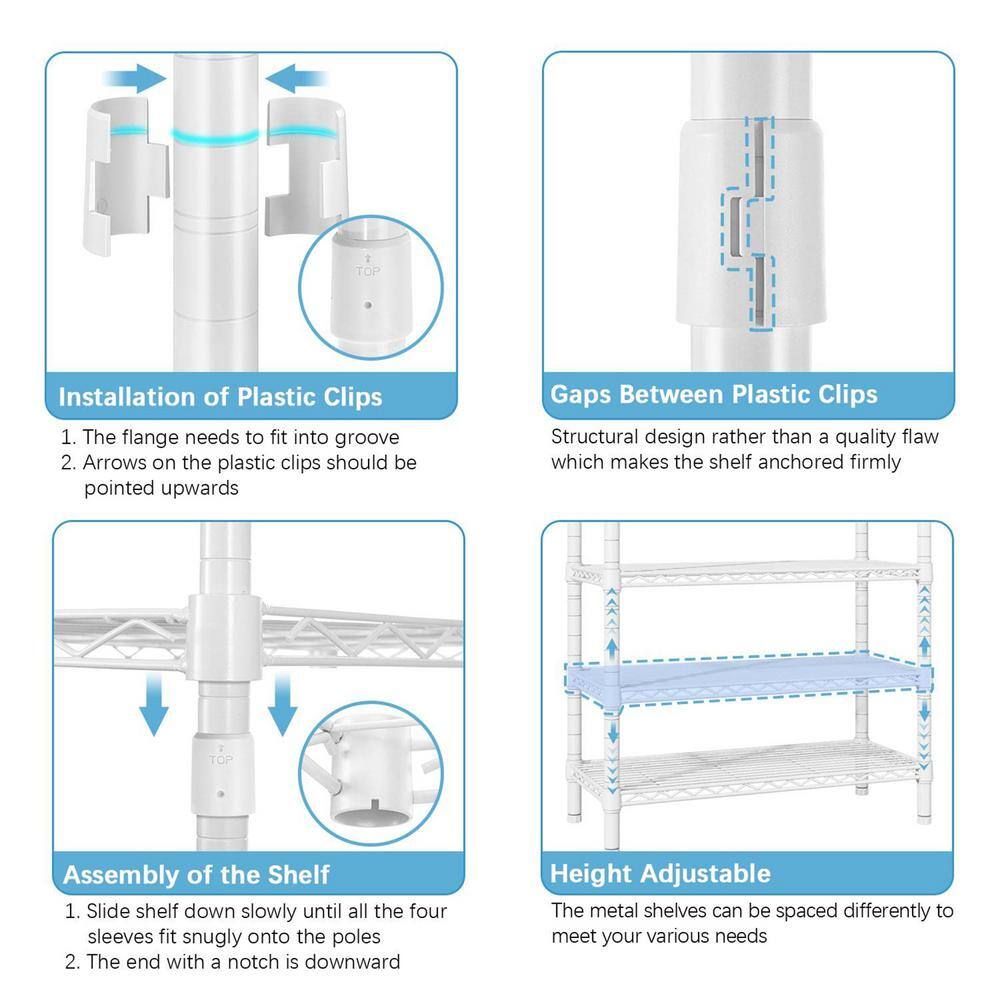 TOP

Installation of Plastic Clips

1. The flange needs to fit into groove
2. Arrows on the plastic clips should be pointed upwards

Gaps Between Plastic Clips

Structural design rather than a quality flaw which makes the shelf anchored firmly

TOP

Assembly of the Shelf

1. Slide shelf down slowly until all the four sleeves fit snugly onto the poles
2. The end with a notch is downward

Height Adjustable

The metal shelves can be spaced differently to meet your various needs