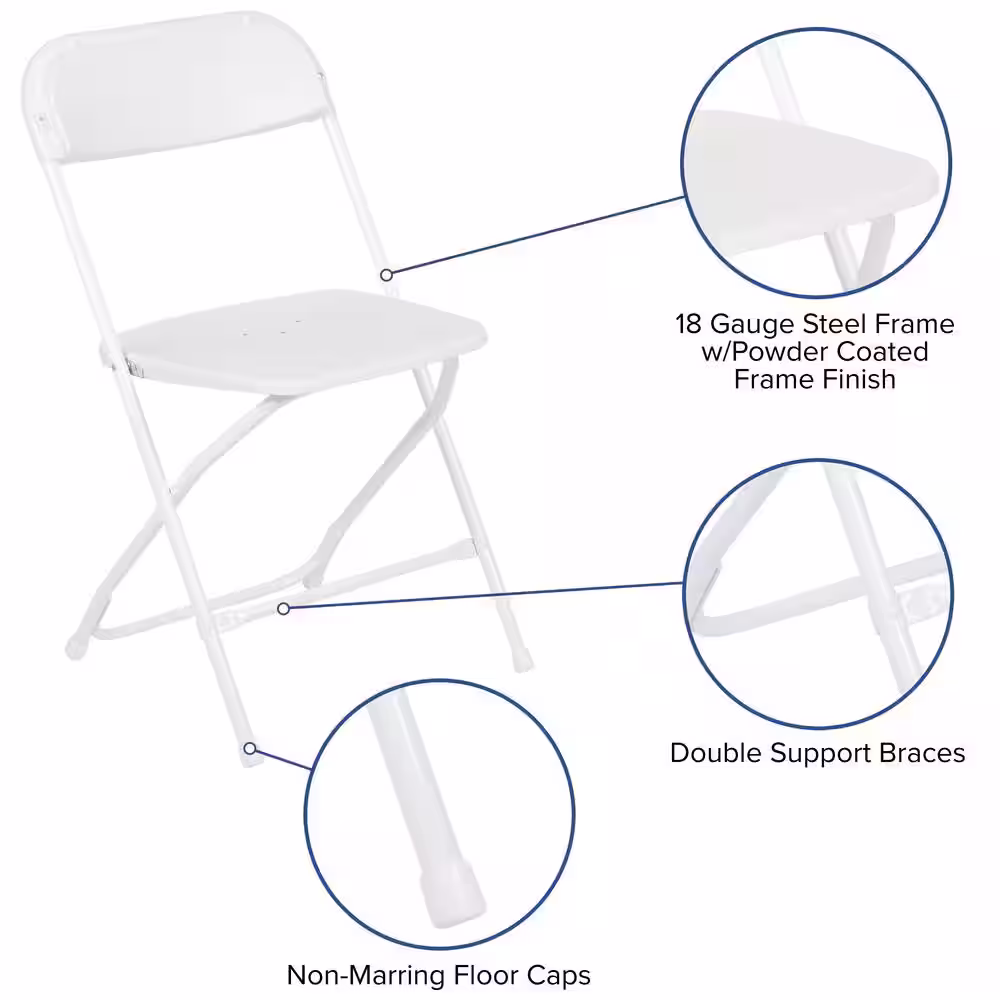 18 Gauge Steel Frame w/Powder Coated Frame Finish

Double Support Braces

Non-Marring Floor Caps