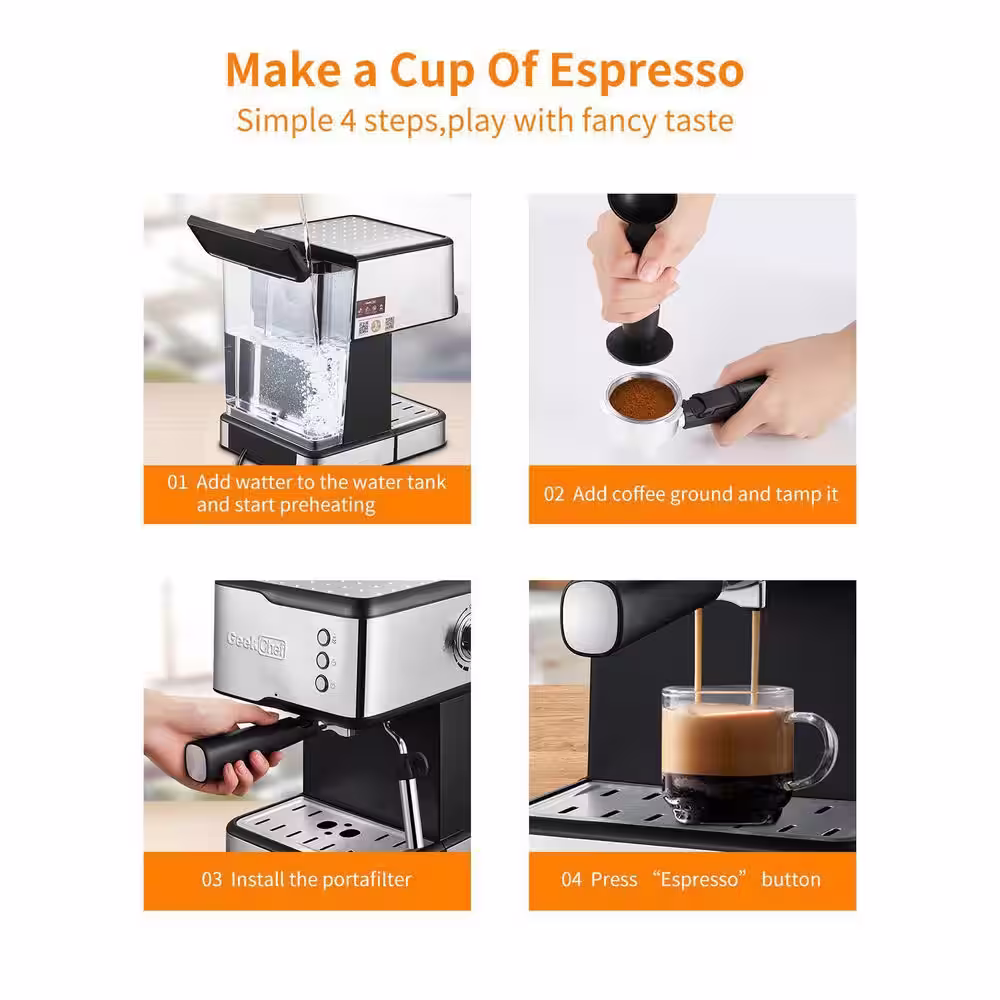 Make a Cup Of Espresso
Simple 4 steps,play with fancy taste

01 Add watter to the water tank and start preheating

02 Add coffee ground and tamp it

Geek Chef

03 Install the portafilter

04 Press “Espresso” button