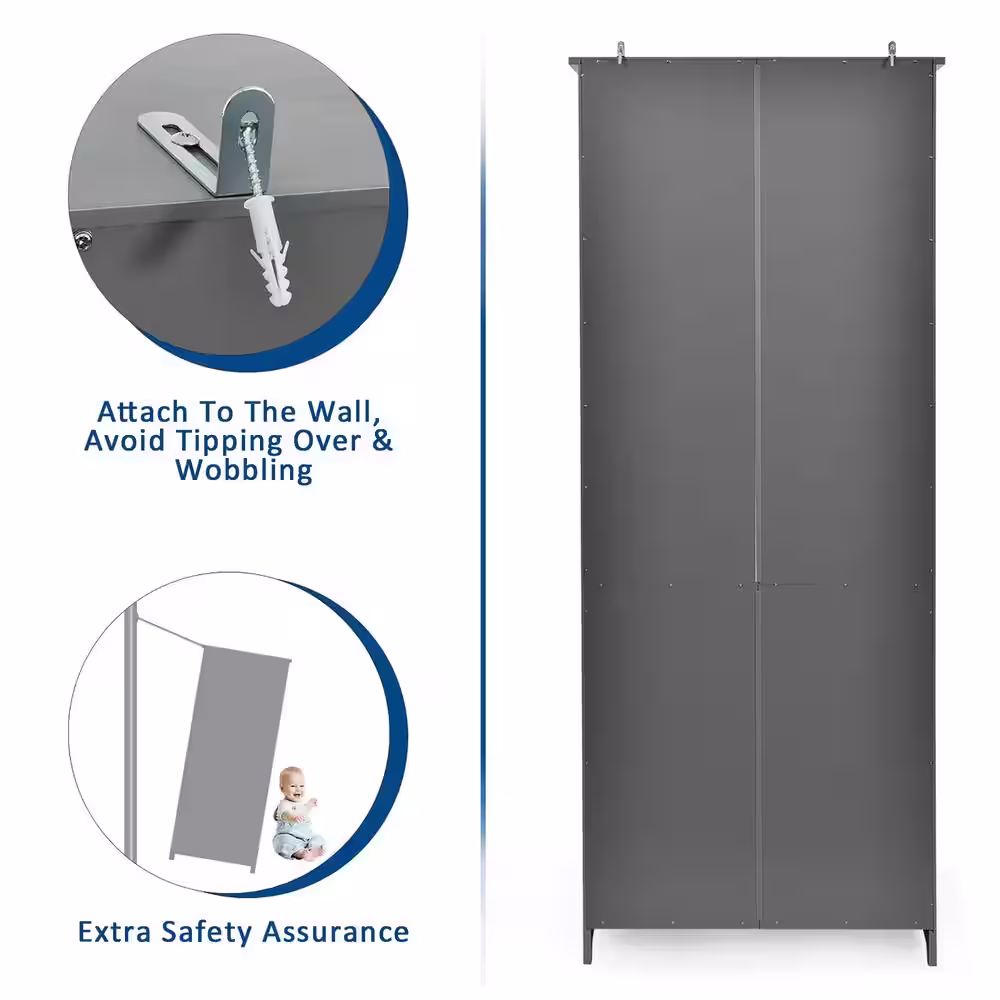 Attach To The Wall, Avoid Tipping Over & Wobbling

Extra Safety Assurance