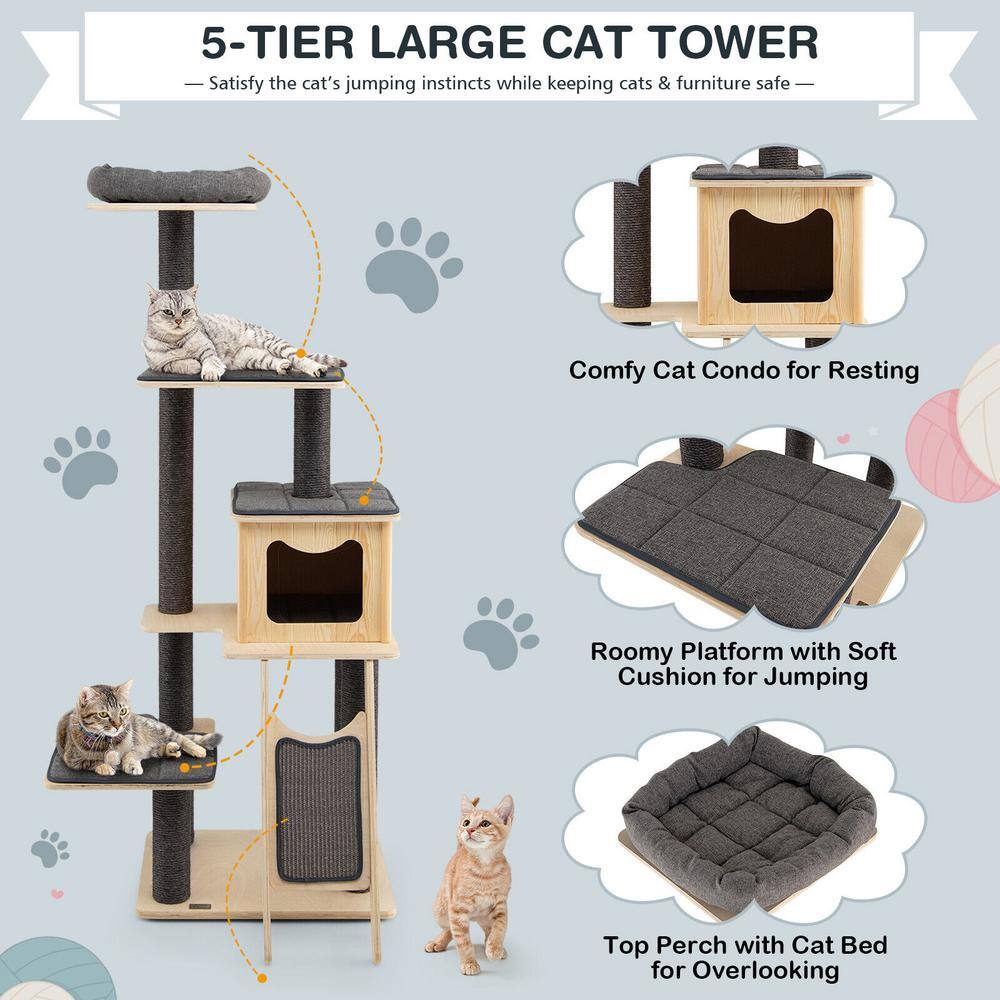 5-TIER LARGE CAT TOWER

— Satisfy the cat's jumping instincts while keeping cats & furniture safe —

Comfy Cat Condo for Resting

Roomy Platform with Soft Cushion for Jumping

Top Perch with Cat Bed for Overlooking