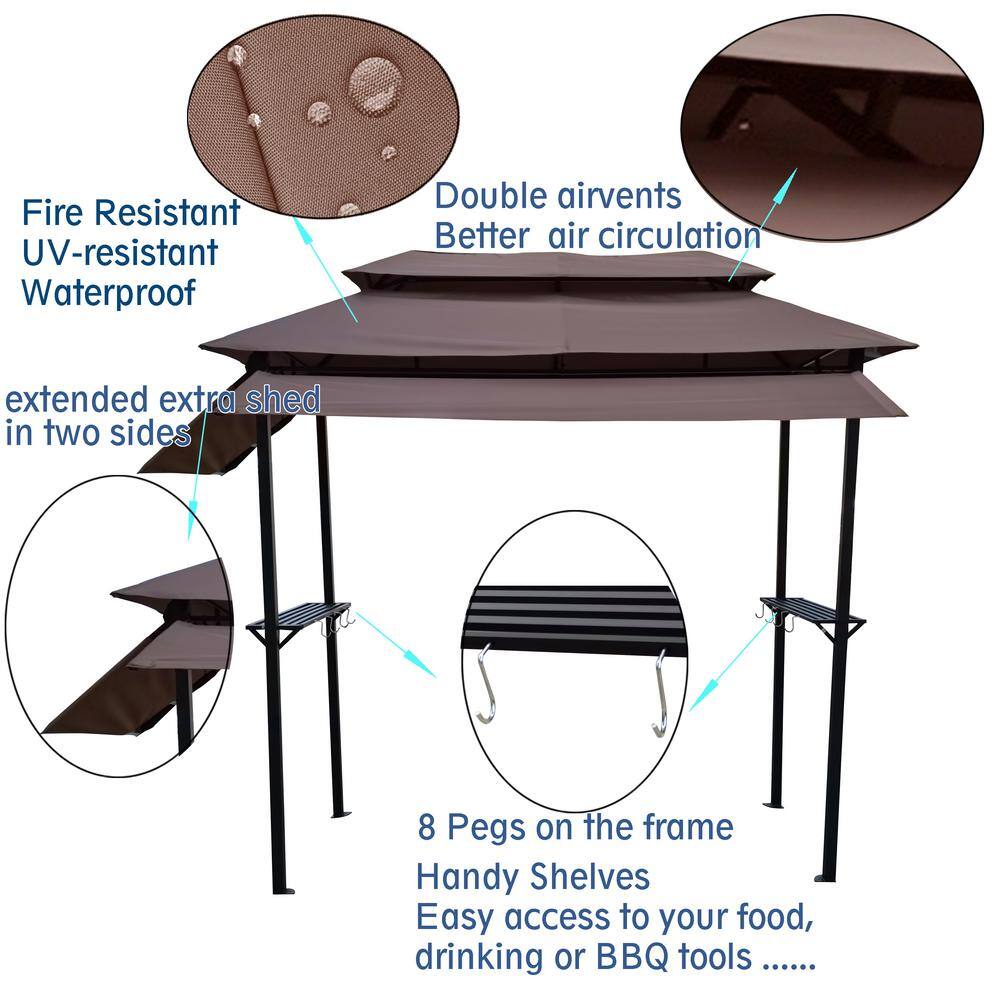 Fire Resistant
UV-resistant
Waterproof

Double airvents
Better air circulation

extended extra shed
in two sides

8 Pegs on the frame

Handy Shelves
Easy access to your food,
drinking or BBQ tools ......