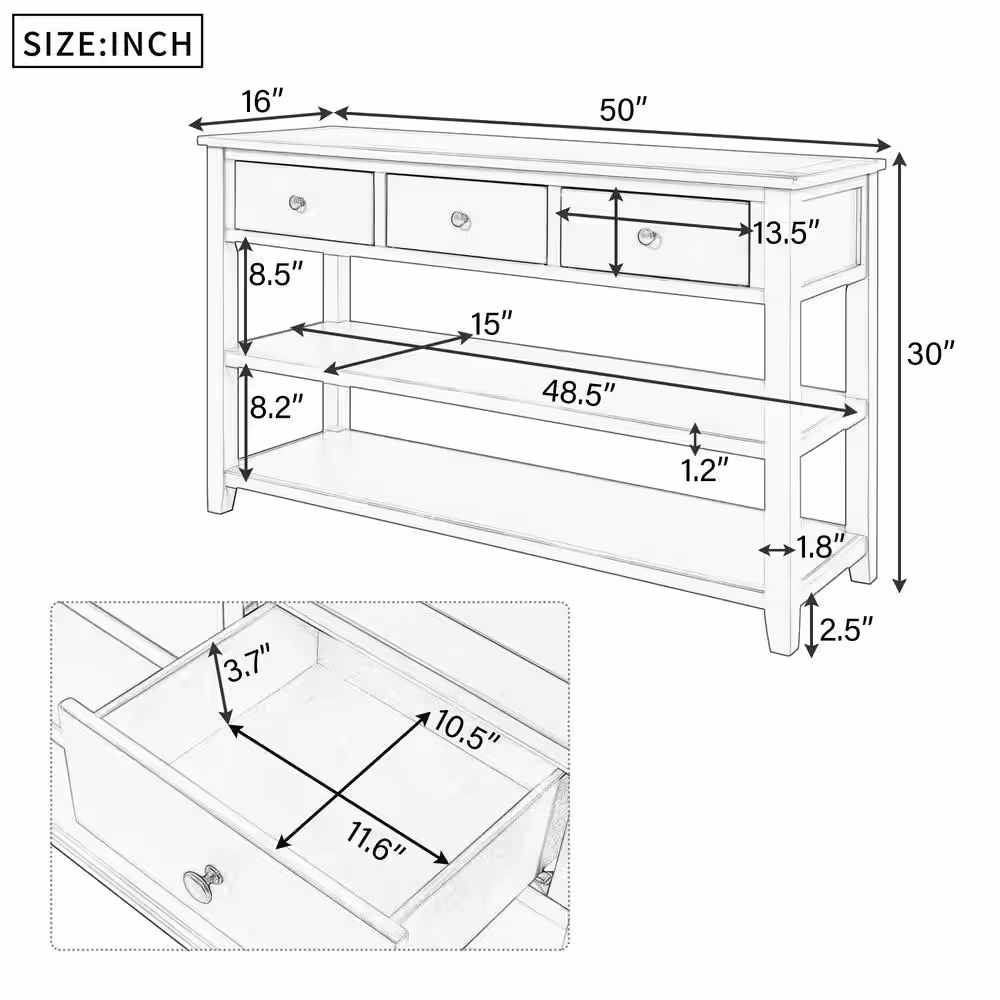 SIZE:INCH

16″
50″
13.5″
8.5″
15″
30″
8.2″
48.5″
1.2″
1.8″
2.5″

3.7″
10.5″
11.6″