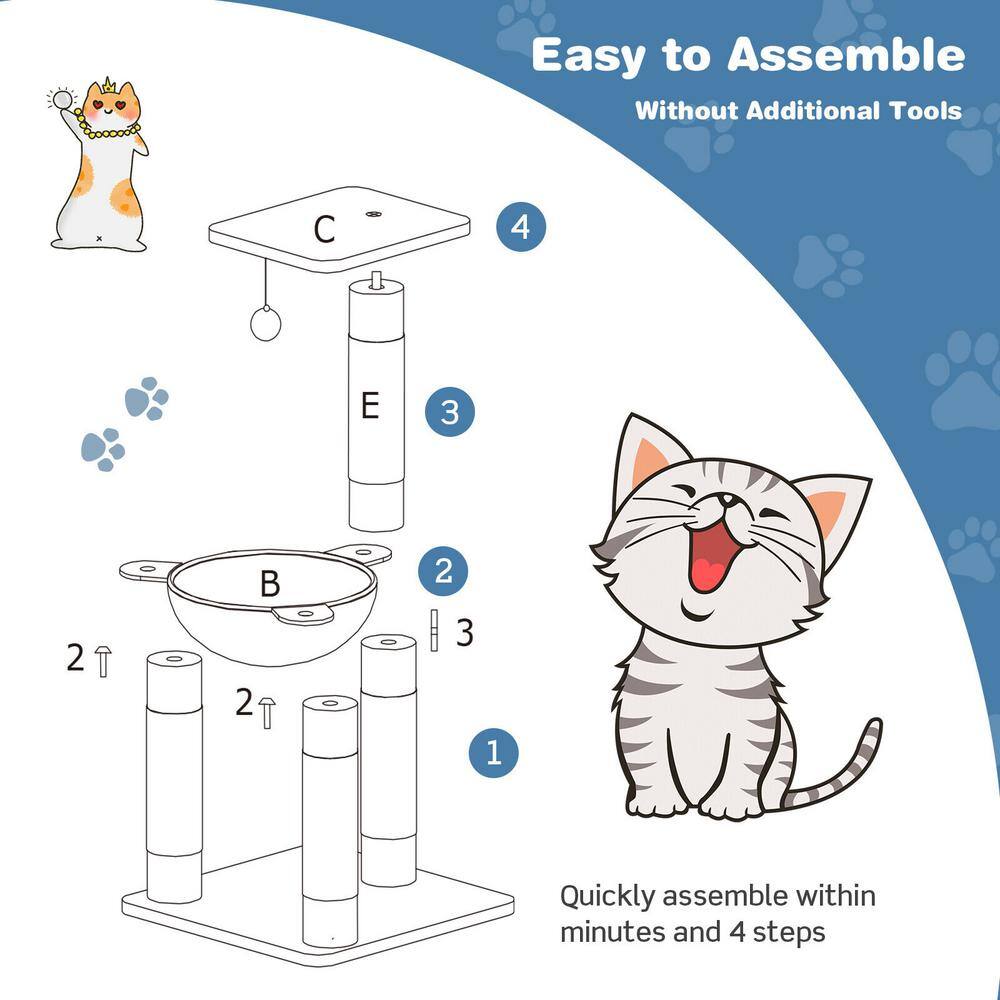 Easy to Assemble
Without Additional Tools

C
4
E
3
B
2
3
2
2
1

Quickly assemble within minutes and 4 steps