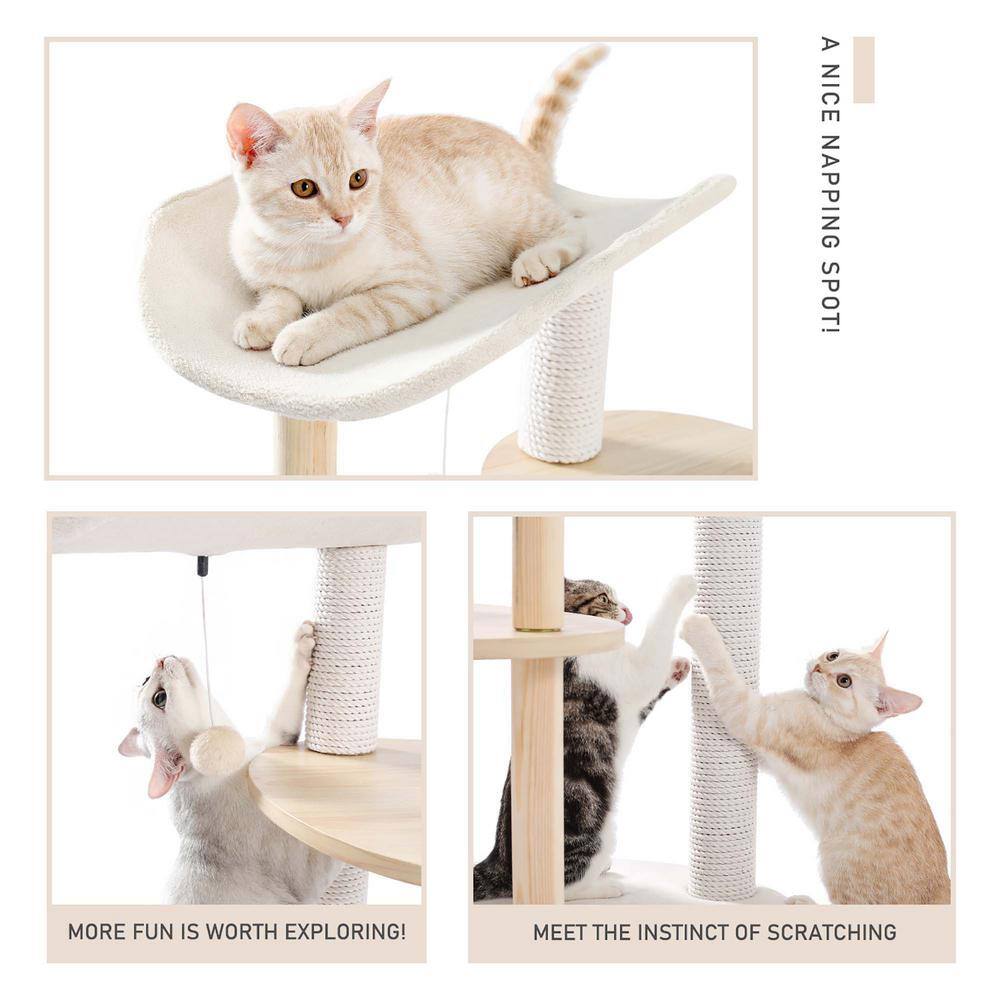 A NICE NAPPING SPOT!

MORE FUN IS WORTH EXPLORING!

MEET THE INSTINCT OF SCRATCHING