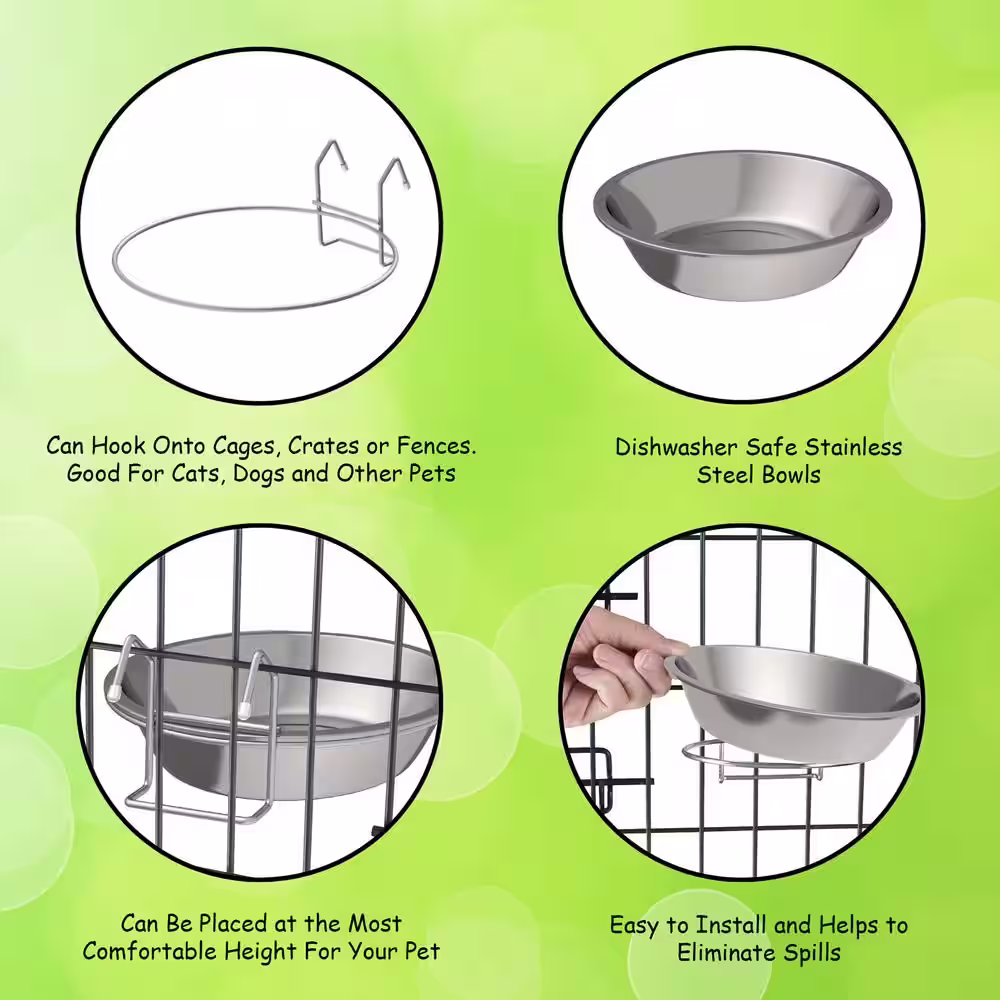 Can Hook Onto Cages, Crates or Fences. Good For Cats, Dogs and Other Pets

Dishwasher Safe Stainless Steel Bowls

Can Be Placed at the Most Comfortable Height For Your Pet

Easy to Install and Helps to Eliminate Spills