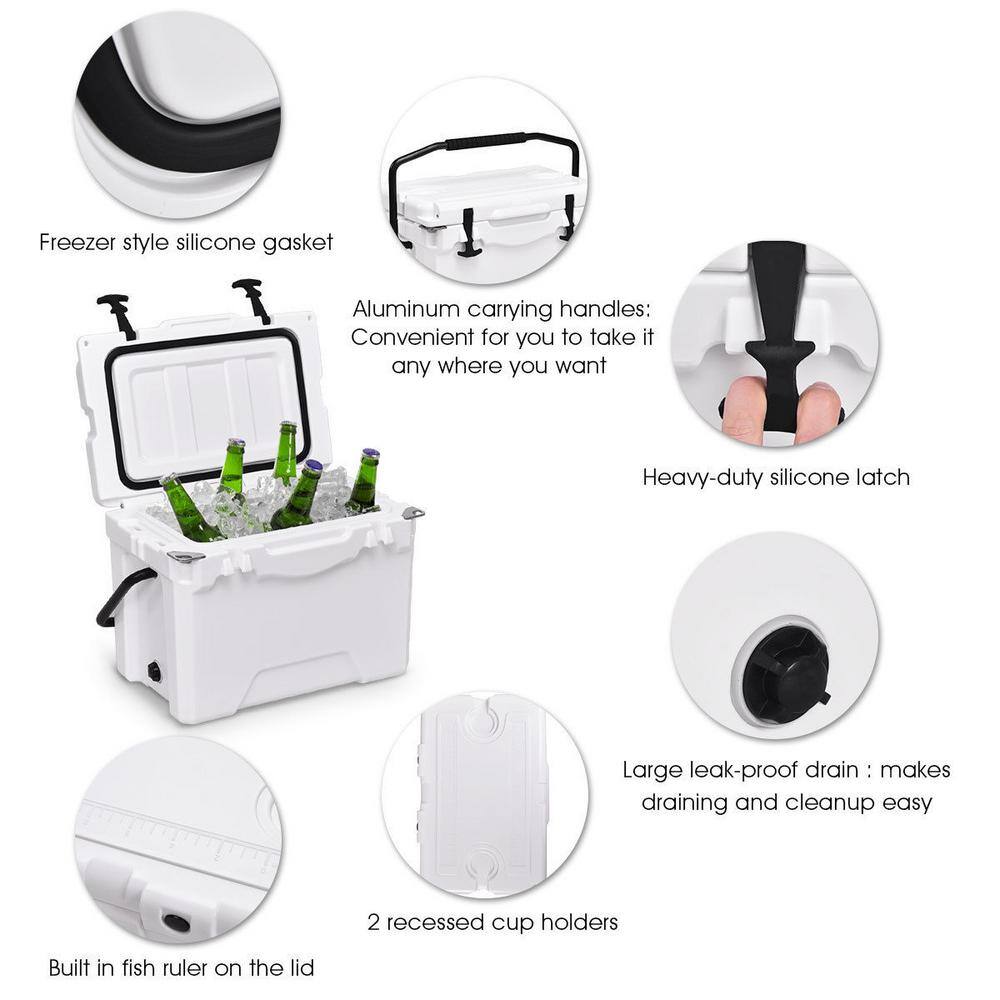 Freezer style silicone gasket

Aluminum carrying handles: Convenient for you to take it any where you want

Heavy-duty silicone latch

Large leak-proof drain : makes draining and cleanup easy

2 recessed cup holders

Built in fish ruler on the lid