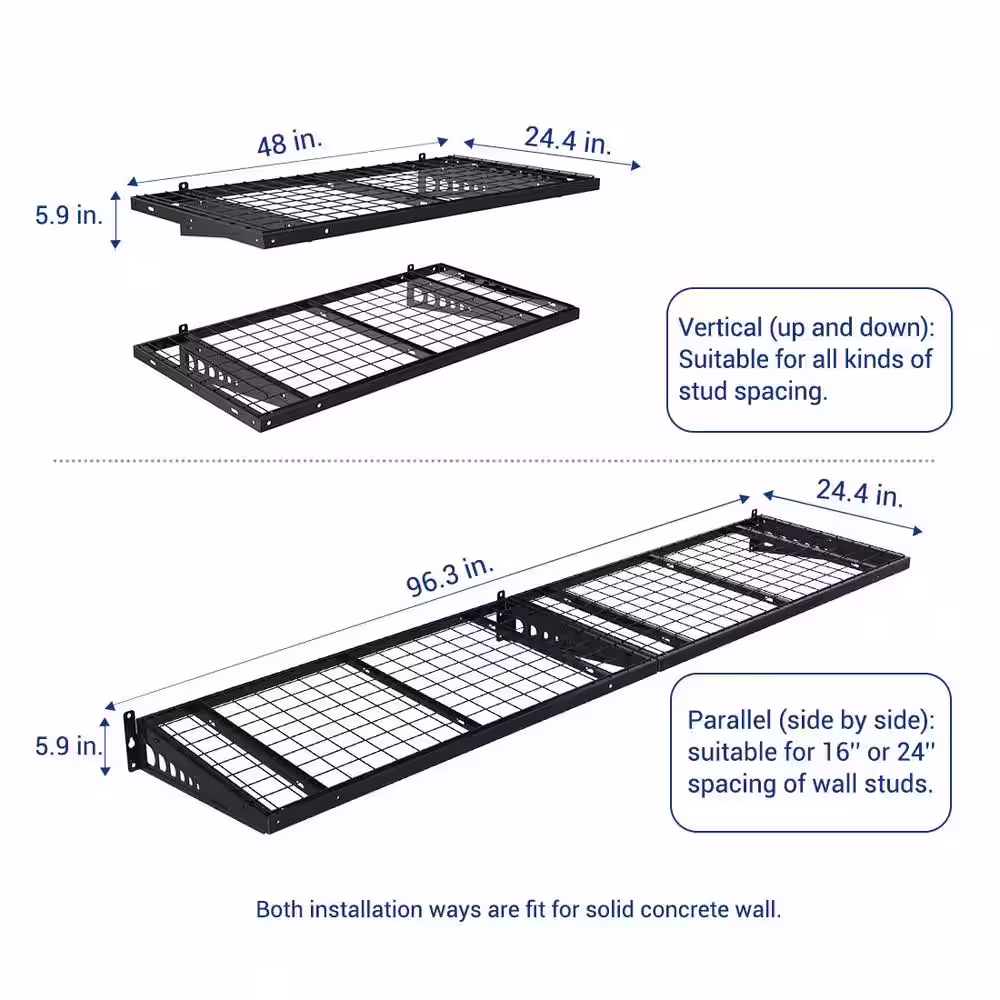 48 in.

24.4 in.

5.9 in.

Vertical (up and down): Suitable for all kinds of stud spacing.

24.4 in.

96.3 in.

5.9 in.

Parallel (side by side): suitable for 16'' or 24'' spacing of wall studs.

Both installation ways are fit for solid concrete wall.