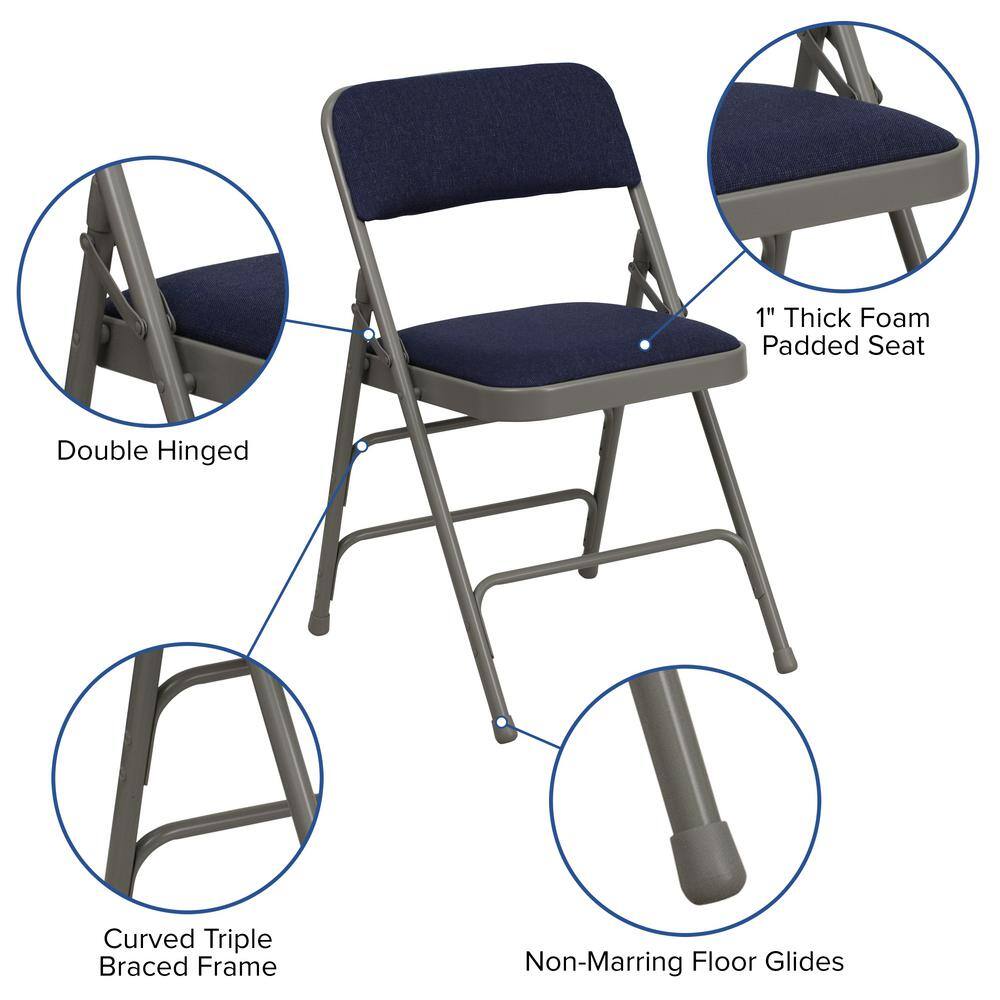 1" Thick Foam Padded Seat

Double Hinged

Curved Triple Braced Frame

Non-Marring Floor Glides