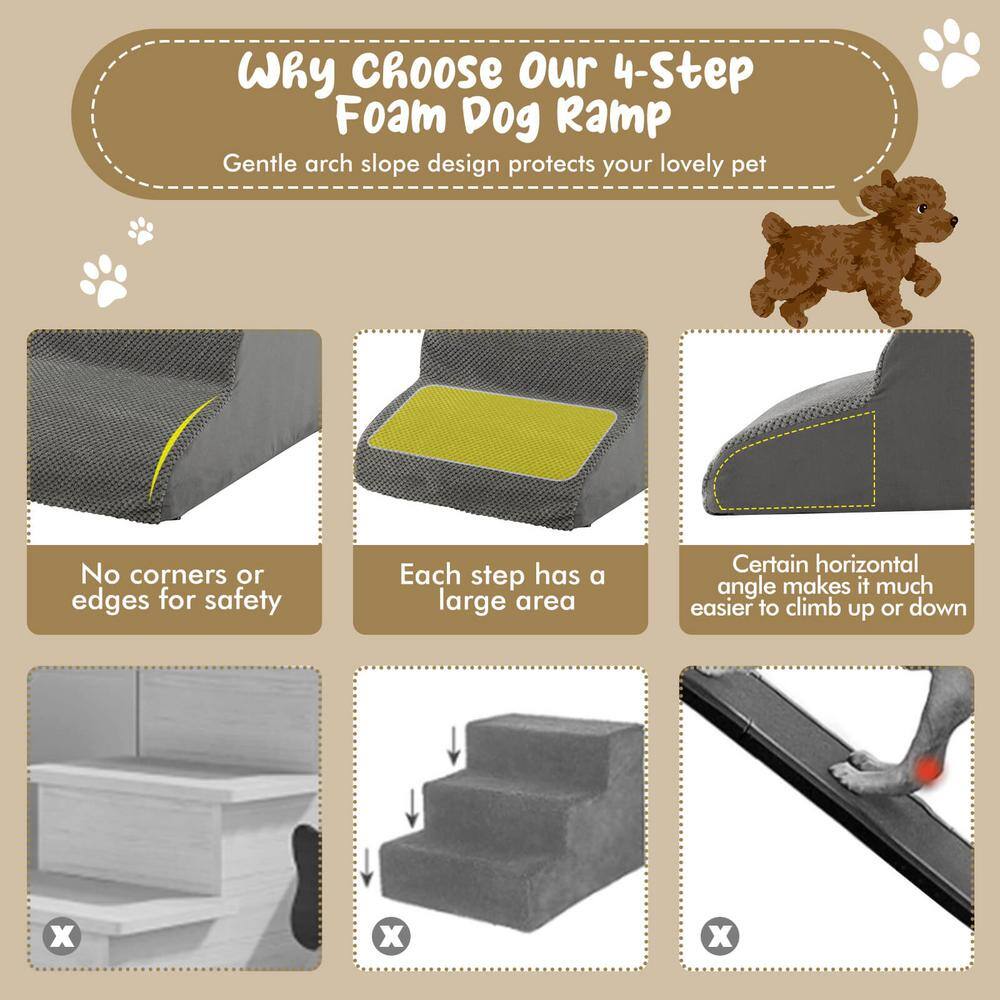 Why Choose Our 4-Step Foam Dog Ramp

Gentle arch slope design protects your lovely pet

No corners or edges for safety

Each step has a large area

Certain horizontal angle makes it much easier to climb up or down

X

X

X