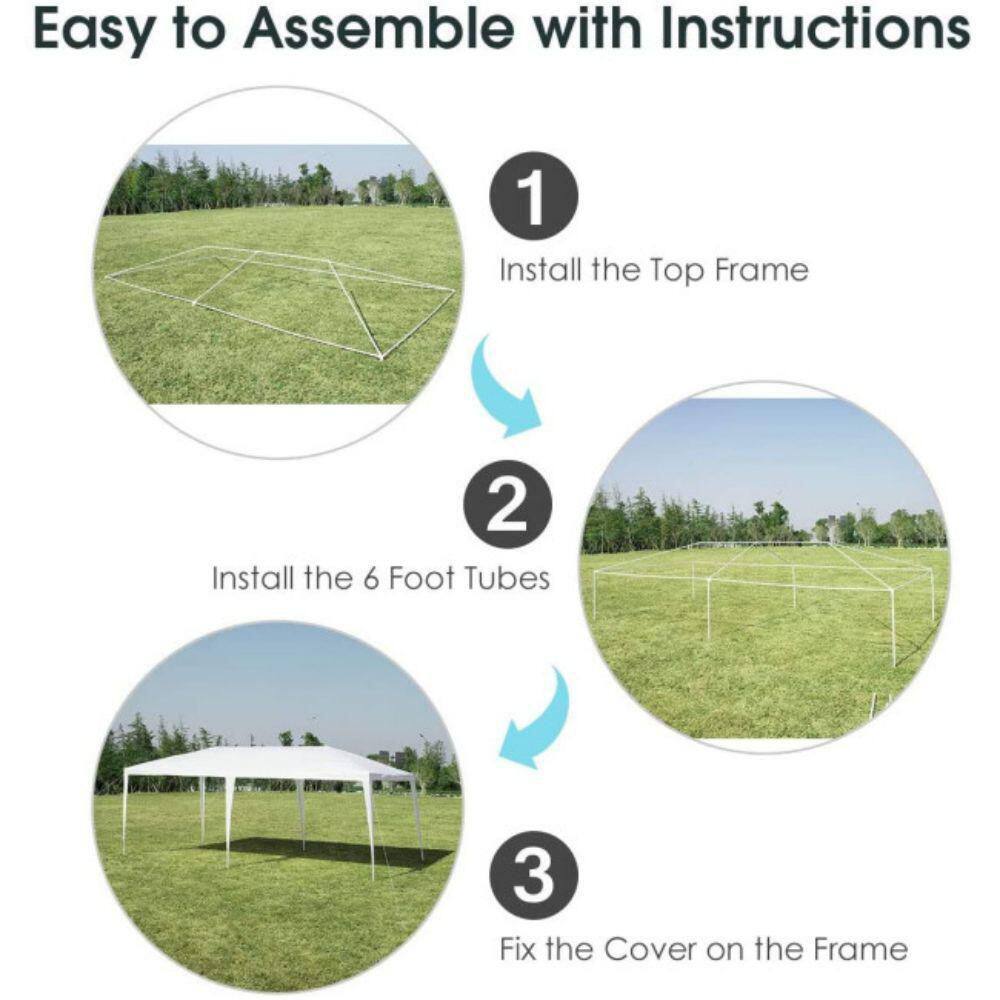 Easy to Assemble with Instructions

1

Install the Top Frame

2

Install the 6 Foot Tubes

3

Fix the Cover on the Frame