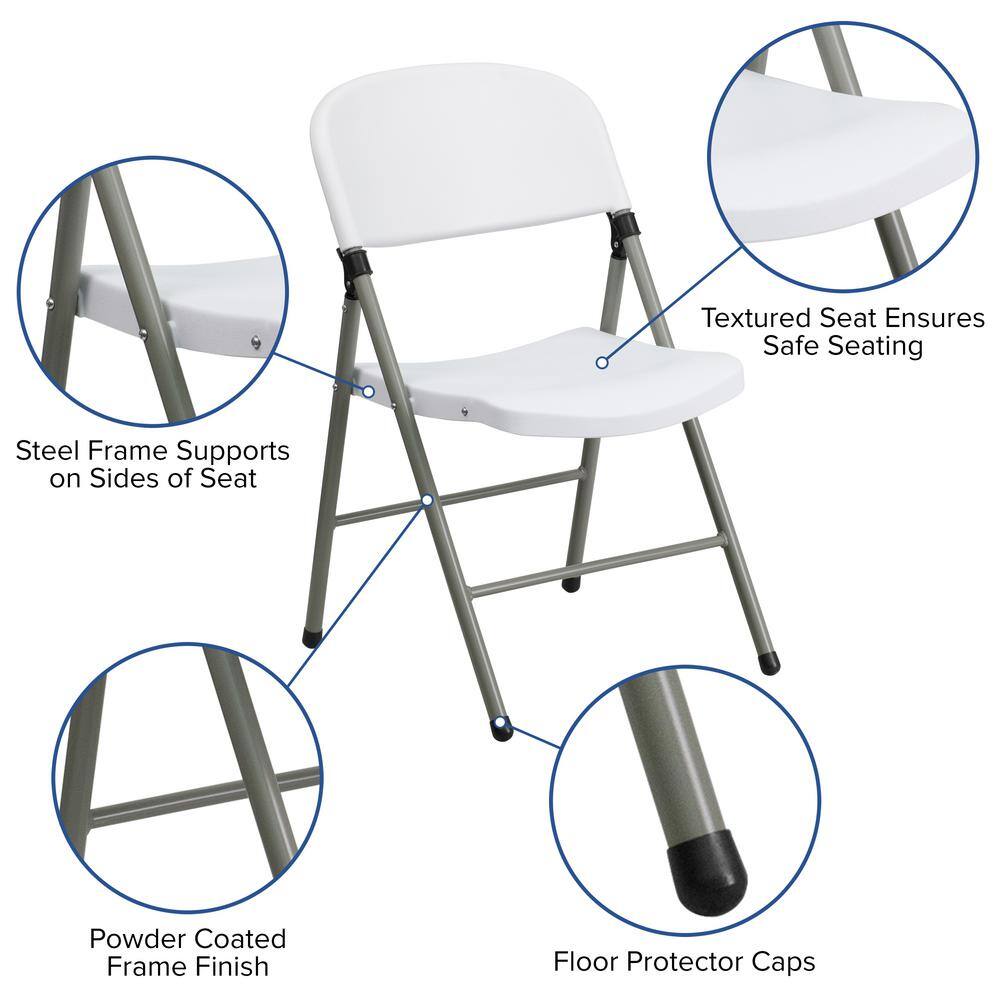 Textured Seat Ensures Safe Seating

Steel Frame Supports on Sides of Seat

Powder Coated Frame Finish

Floor Protector Caps