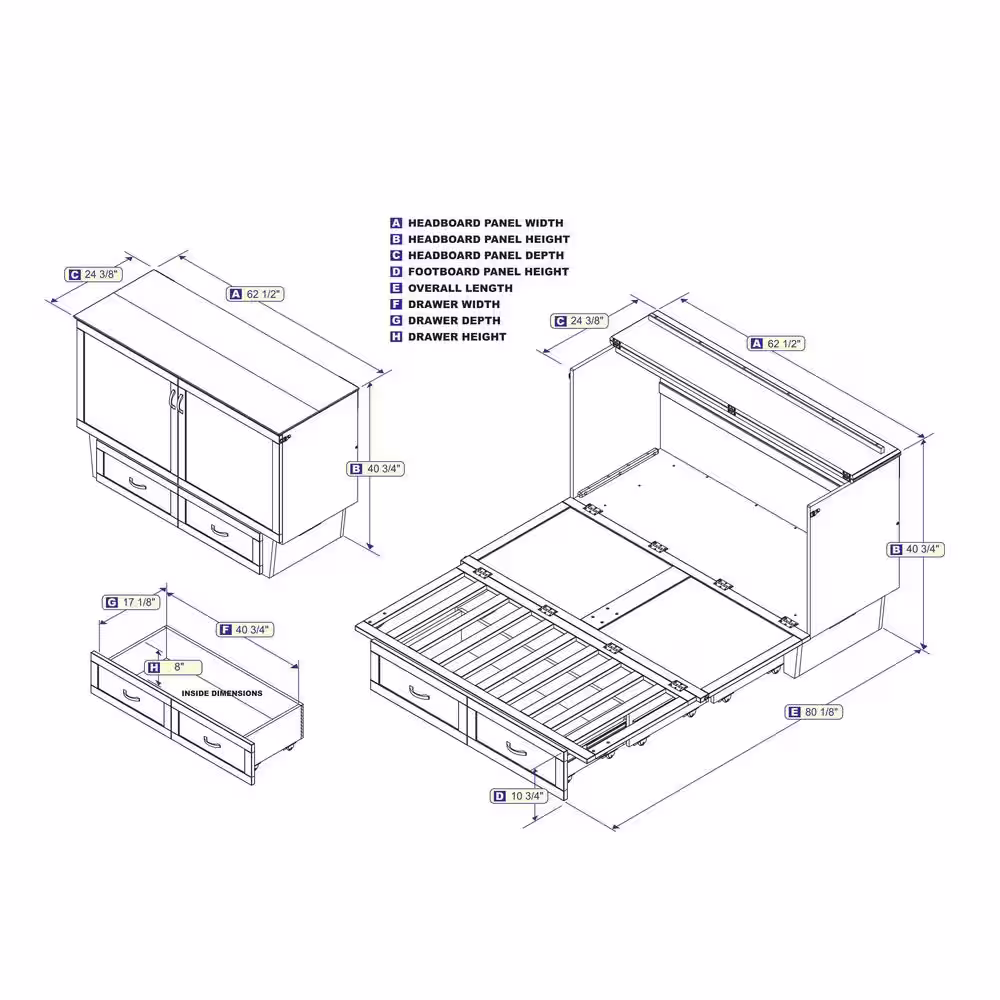 A HEADBOARD PANEL WIDTH
B HEADBOARD PANEL HEIGHT
C HEADBOARD PANEL DEPTH
D FOOTBOARD PANEL HEIGHT
E OVERALL LENGTH
F DRAWER WIDTH
G DRAWER DEPTH
H DRAWER HEIGHT

C 24 3/8"
A 62 1/2"
B 40 3/4"

G 17 1/8"
F 40 3/4"
H 8"
INSIDE DIMENSIONS

C 24 3/8"
A 62 1/2"
B 40 3/4"
E 80 1/8"
D 10 3/4"