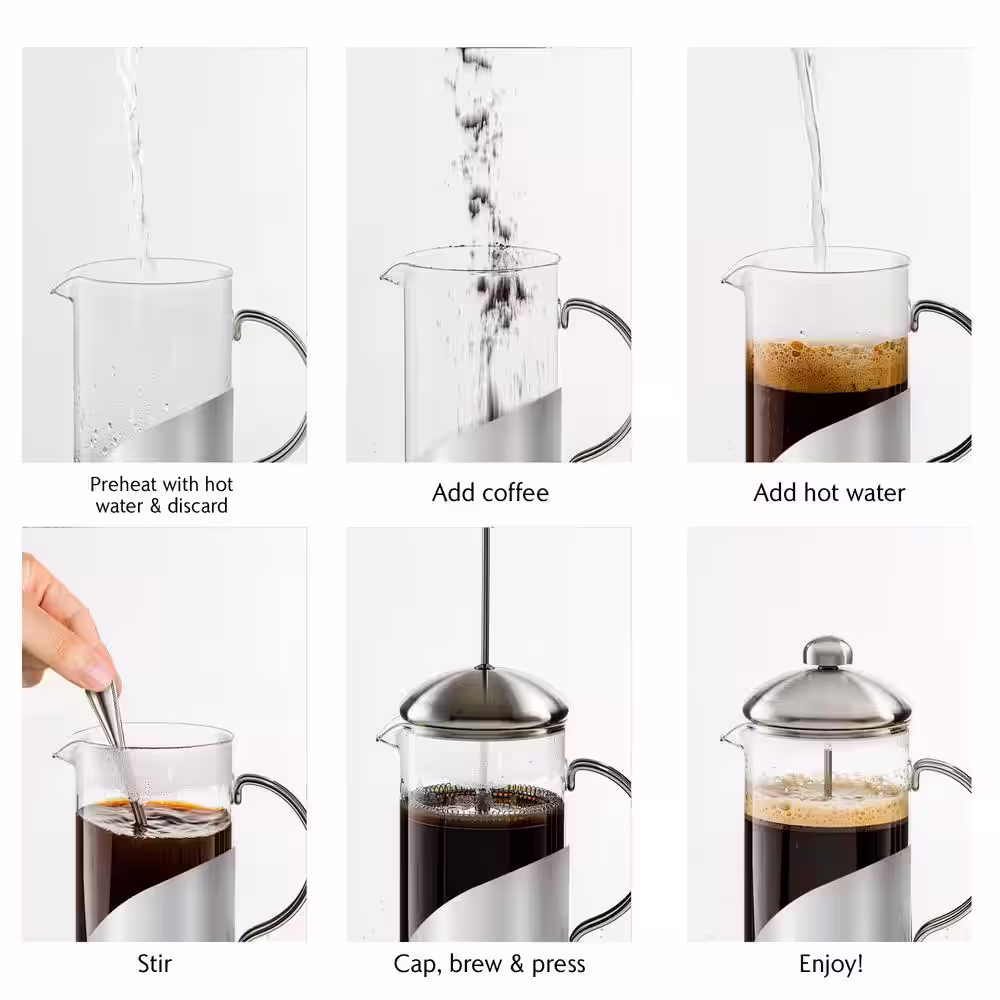 Preheat with hot water & discard

Add coffee

Add hot water

Stir

Cap, brew & press

Enjoy!