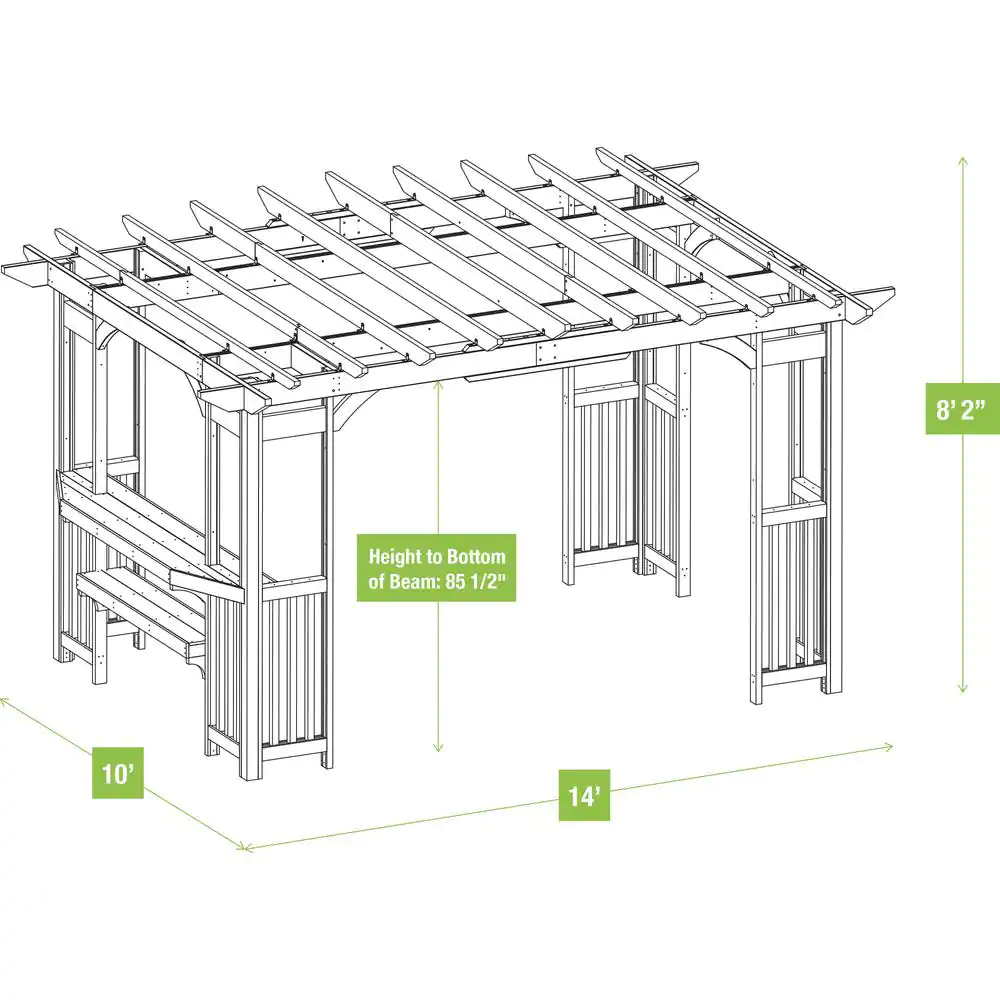 8' 2"

Height to Bottom of Beam: 85 1/2"

10'

14'