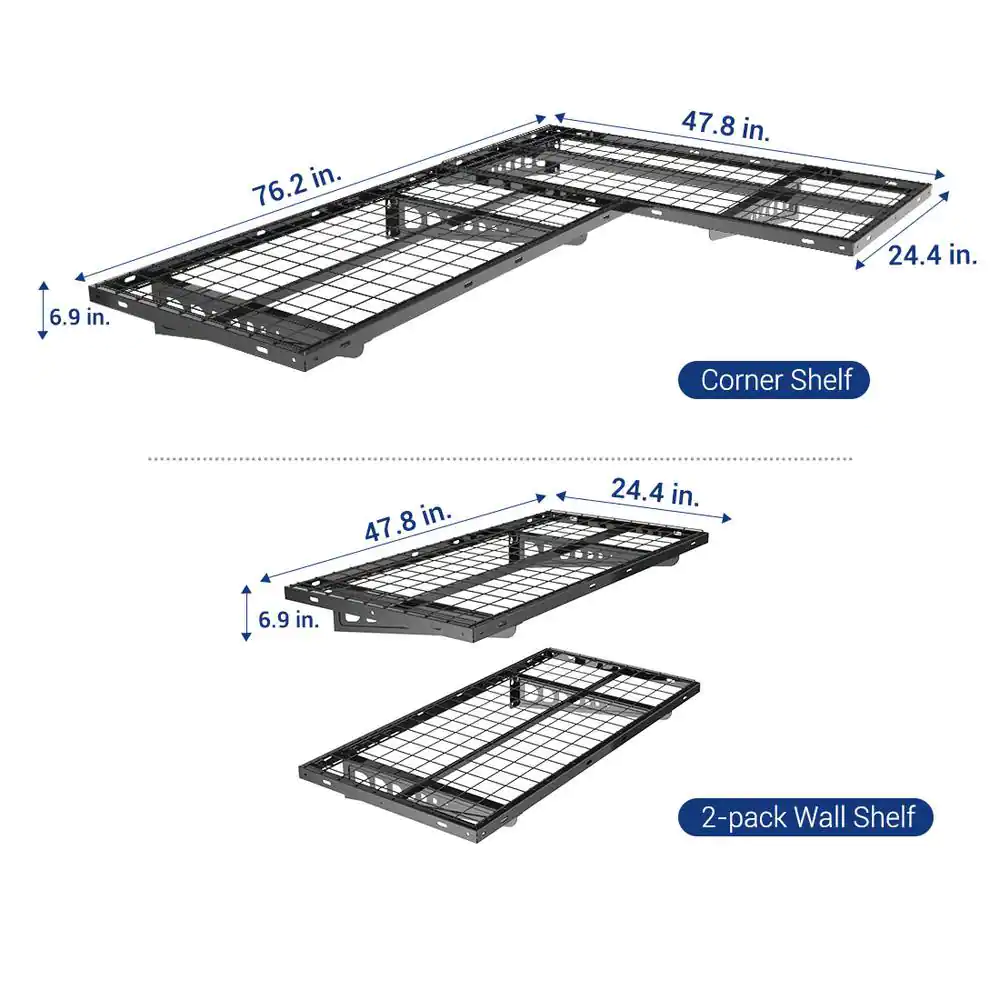 76.2 in.

47.8 in.

24.4 in.

6.9 in.

Corner Shelf

47.8 in.

24.4 in.

6.9 in.

2-pack Wall Shelf