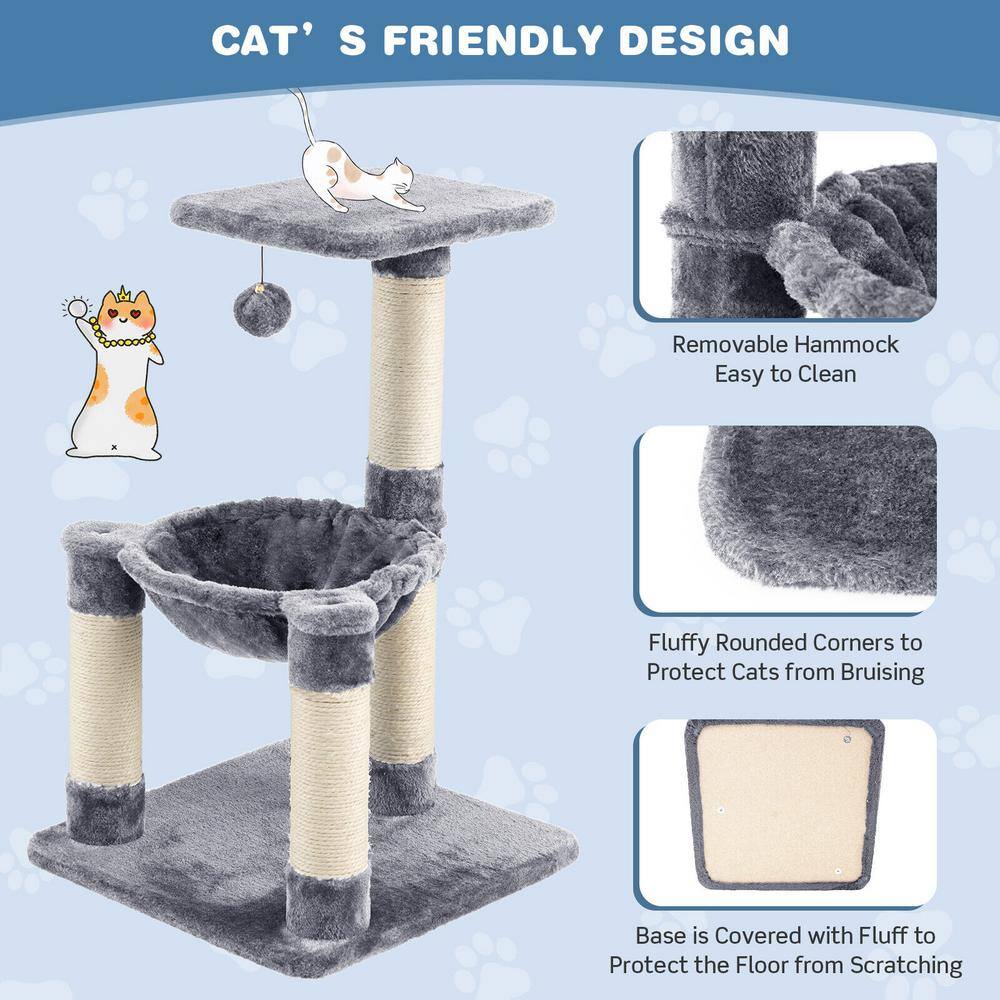 CAT' S FRIENDLY DESIGN

Removable Hammock Easy to Clean

Fluffy Rounded Corners to Protect Cats from Bruising

Base is Covered with Fluff to Protect the Floor from Scratching