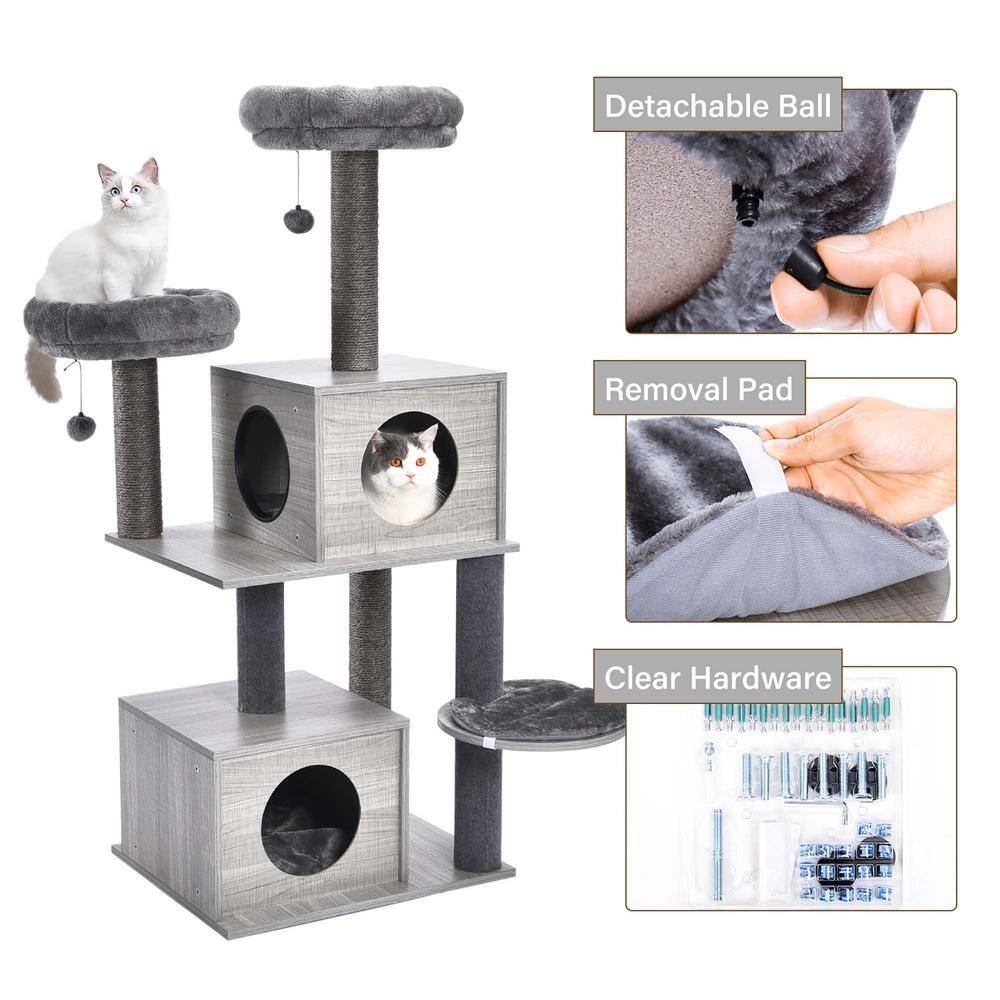 Detachable Ball

Removal Pad

Clear Hardware