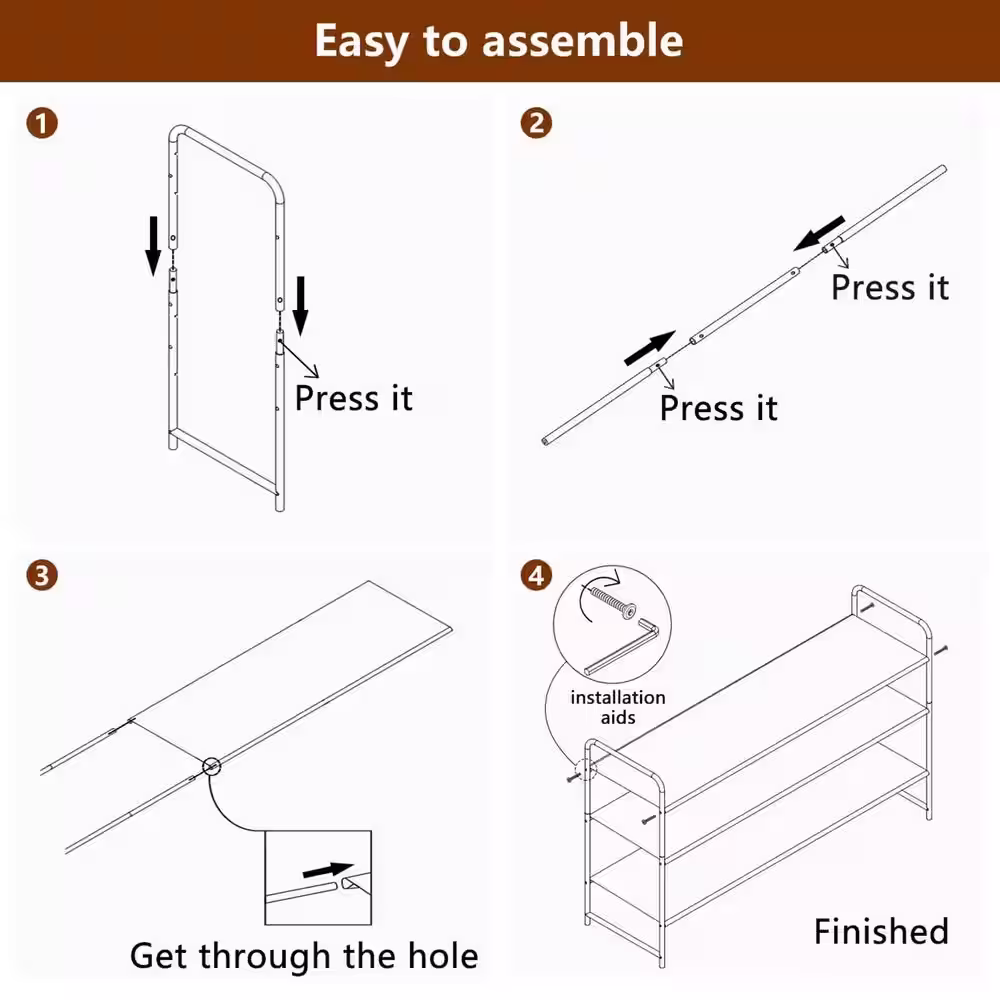 Easy to assemble

1

Press it

2

Press it

Press it

3

Get through the hole

4

installation aids

Finished