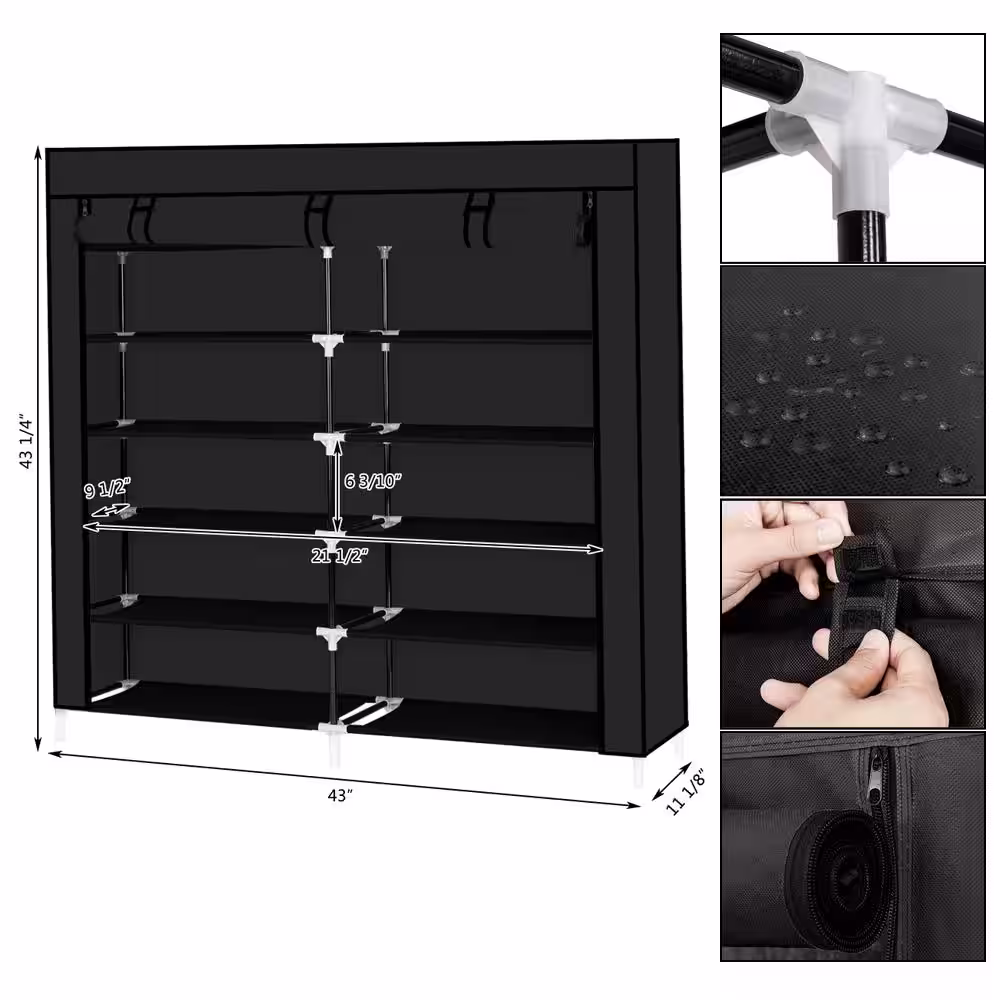 43 1/4"

9 1/2"

6 3/10"

21 1/2"

43"

11 1/8"