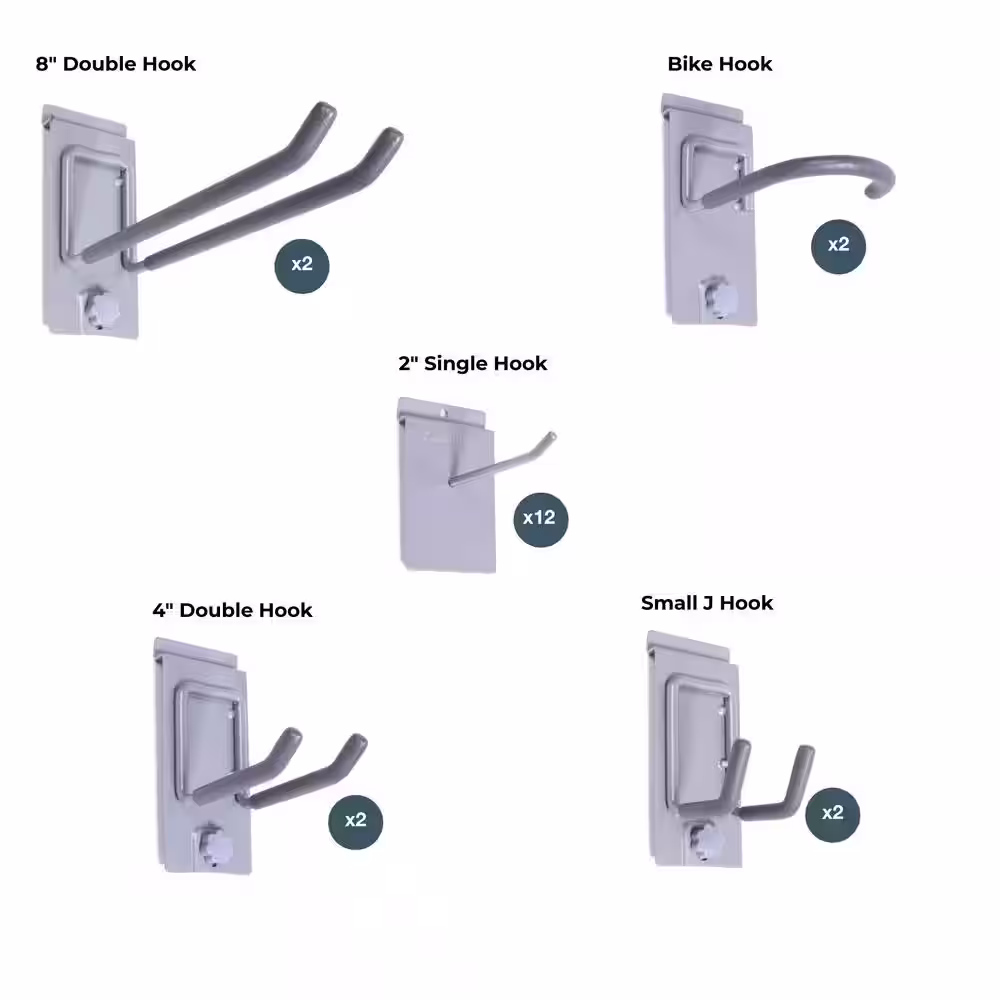 8" Double Hook

x2

Bike Hook

x2

2" Single Hook

x12

4" Double Hook

x2

Small J Hook

x2