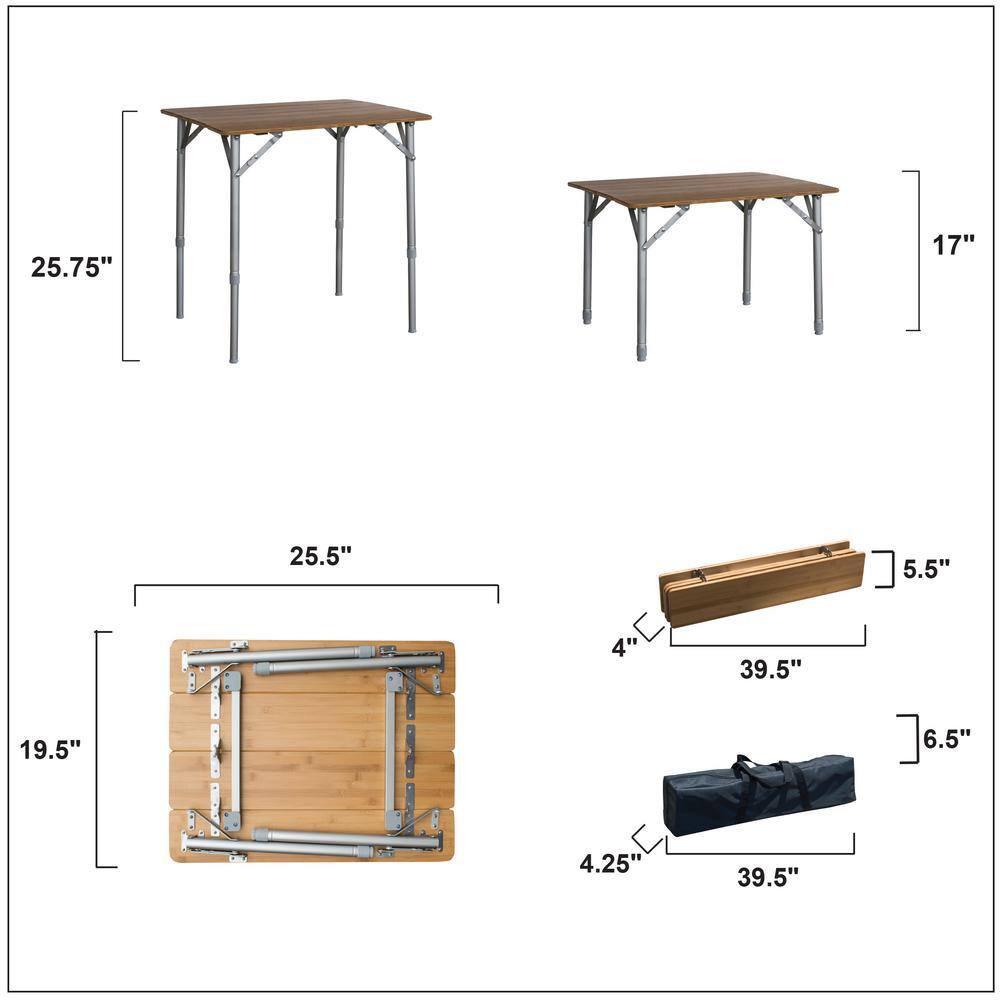 25.75"

17"

25.5"

19.5"

5.5"

4"

39.5"

6.5"

4.25"

39.5"