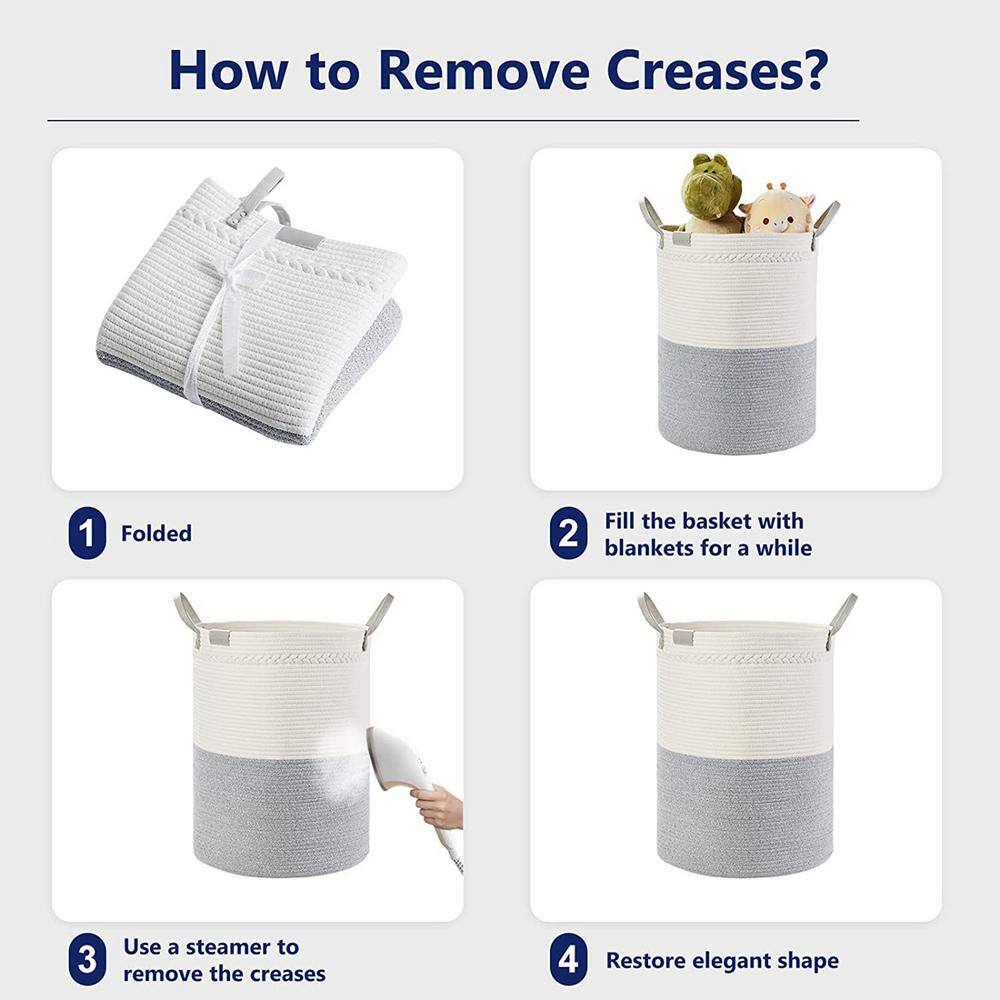 How to Remove Creases?

1 Folded

2 Fill the basket with blankets for a while

3 Use a steamer to remove the creases

4 Restore elegant shape