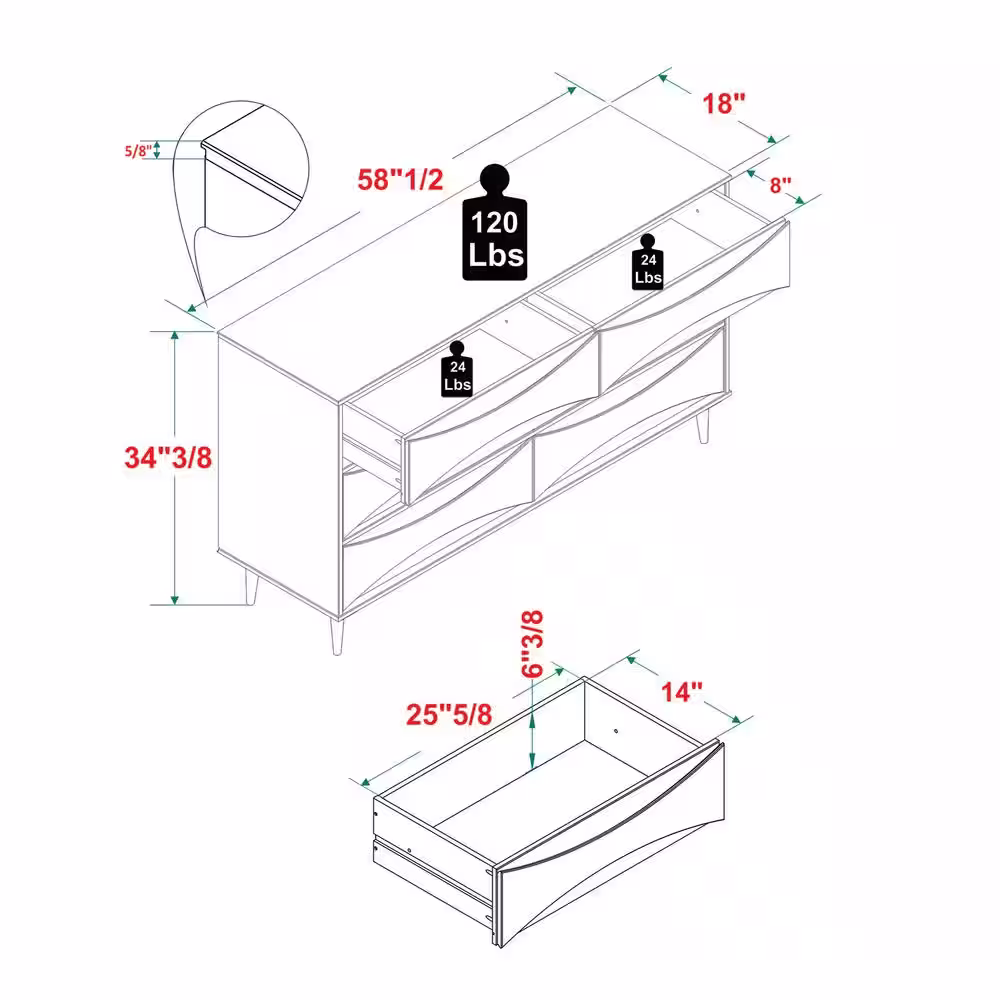 5/8"

58"1/2

18"

8"

120 Lbs

24 Lbs

24 Lbs

34"3/8

6"3/8

25"5/8

14"