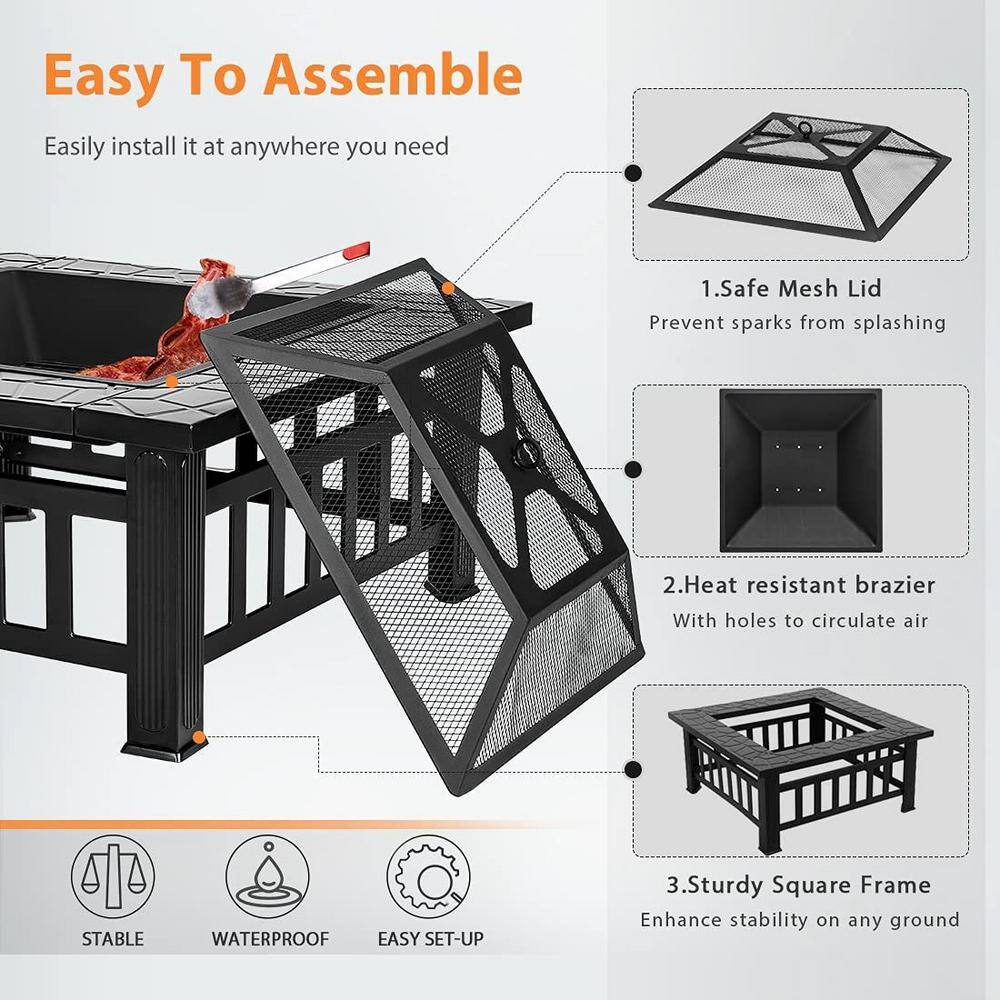 Easy To Assemble

Easily install it at anywhere you need

1.Safe Mesh Lid
Prevent sparks from splashing

2.Heat resistant brazier
With holes to circulate air

3.Sturdy Square Frame
Enhance stability on any ground

STABLE

WATERPROOF

EASY SET-UP